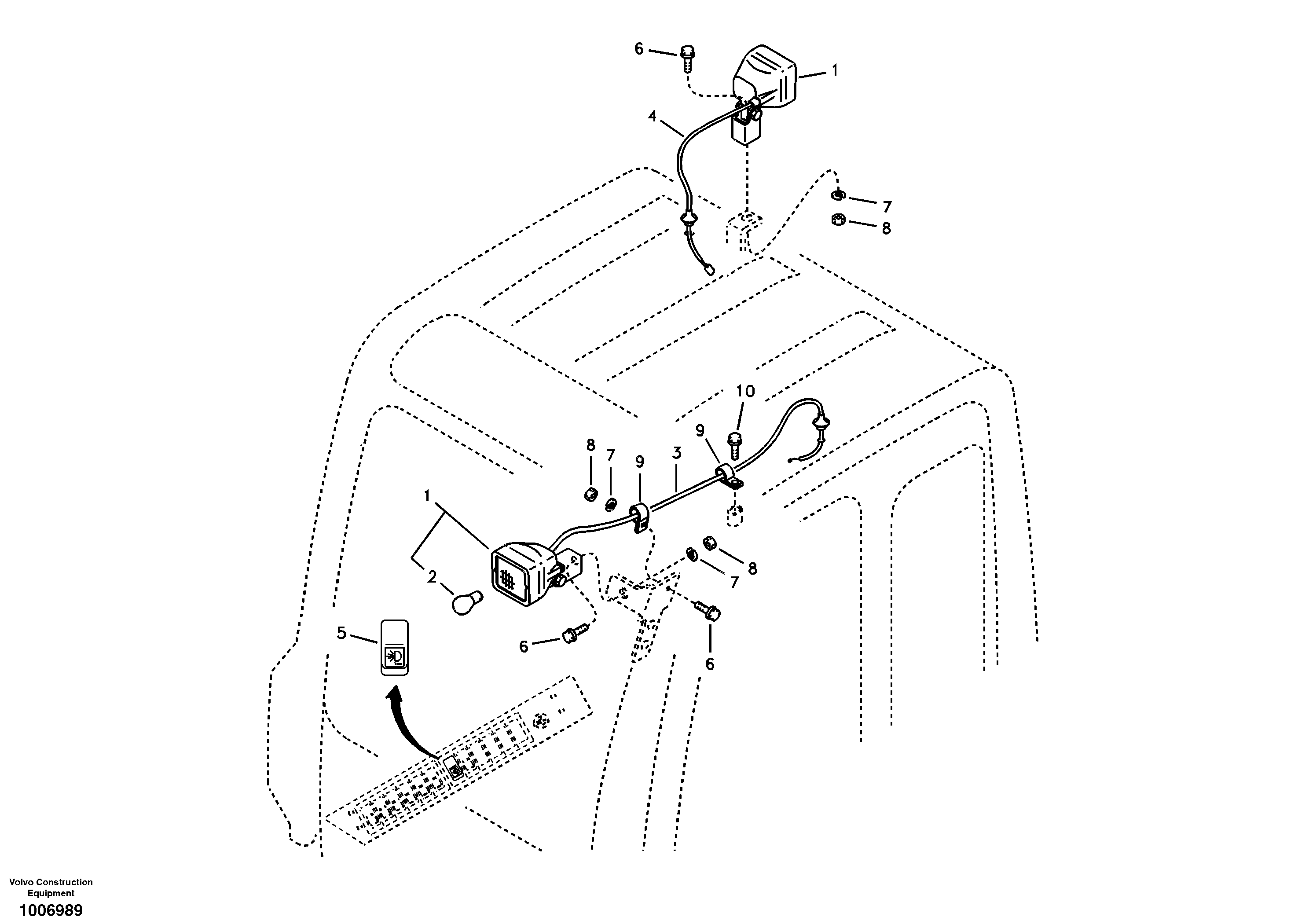 6
1
4
7
8
10
8
7
9
3
9
1
2
8
7
5
6
6

Volvo Construction Equipment
1006989