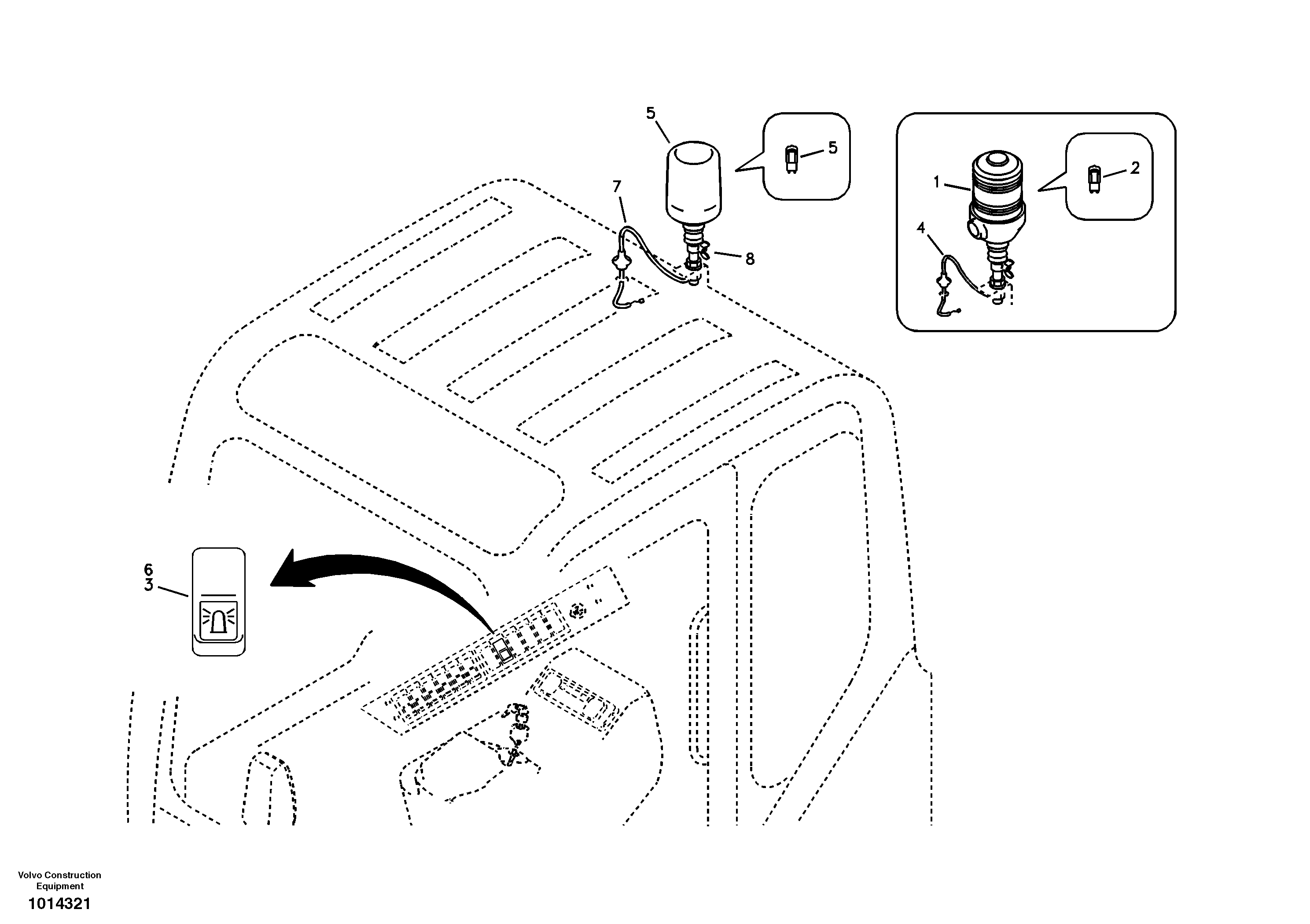 5
5
7
8
1
2
4
6
3

Volvo Construction Equipment
1014321