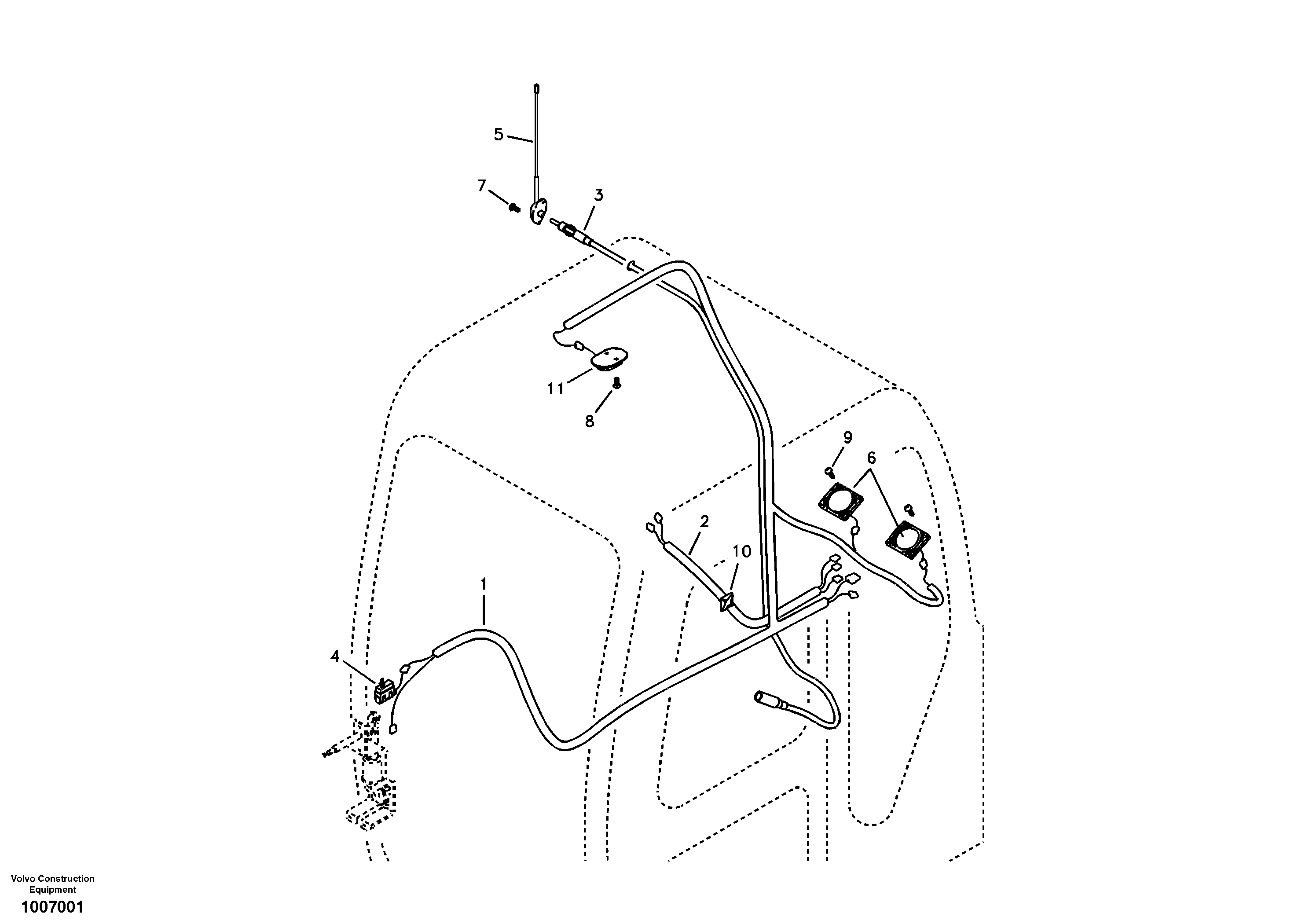 5

7

3

11

8

9

6

2

10

1

4

Volvo Construction Equipment

1007001