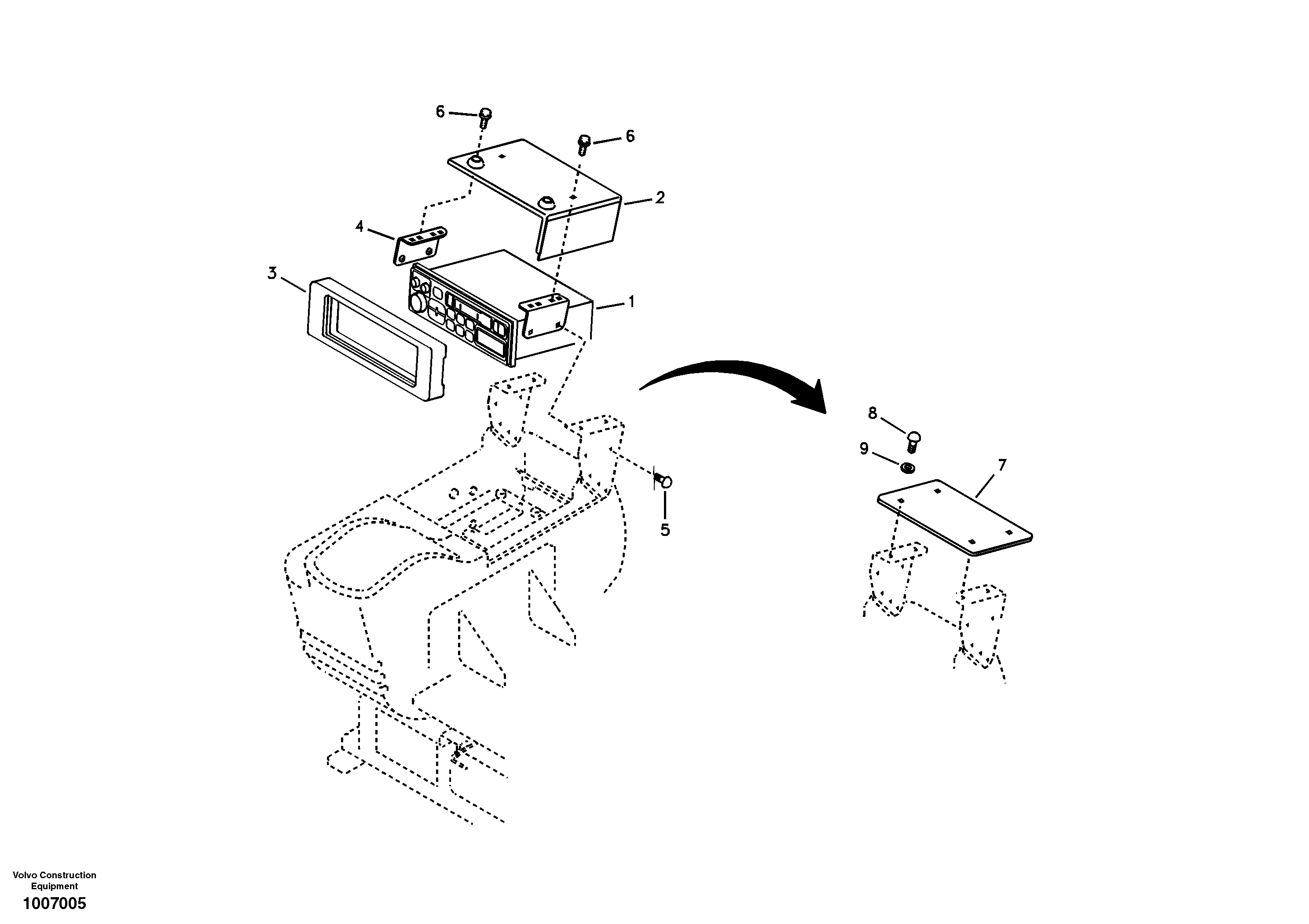 6
6
2
4
3
1
8
9
7
5

Volvo Construction Equipment
1007005