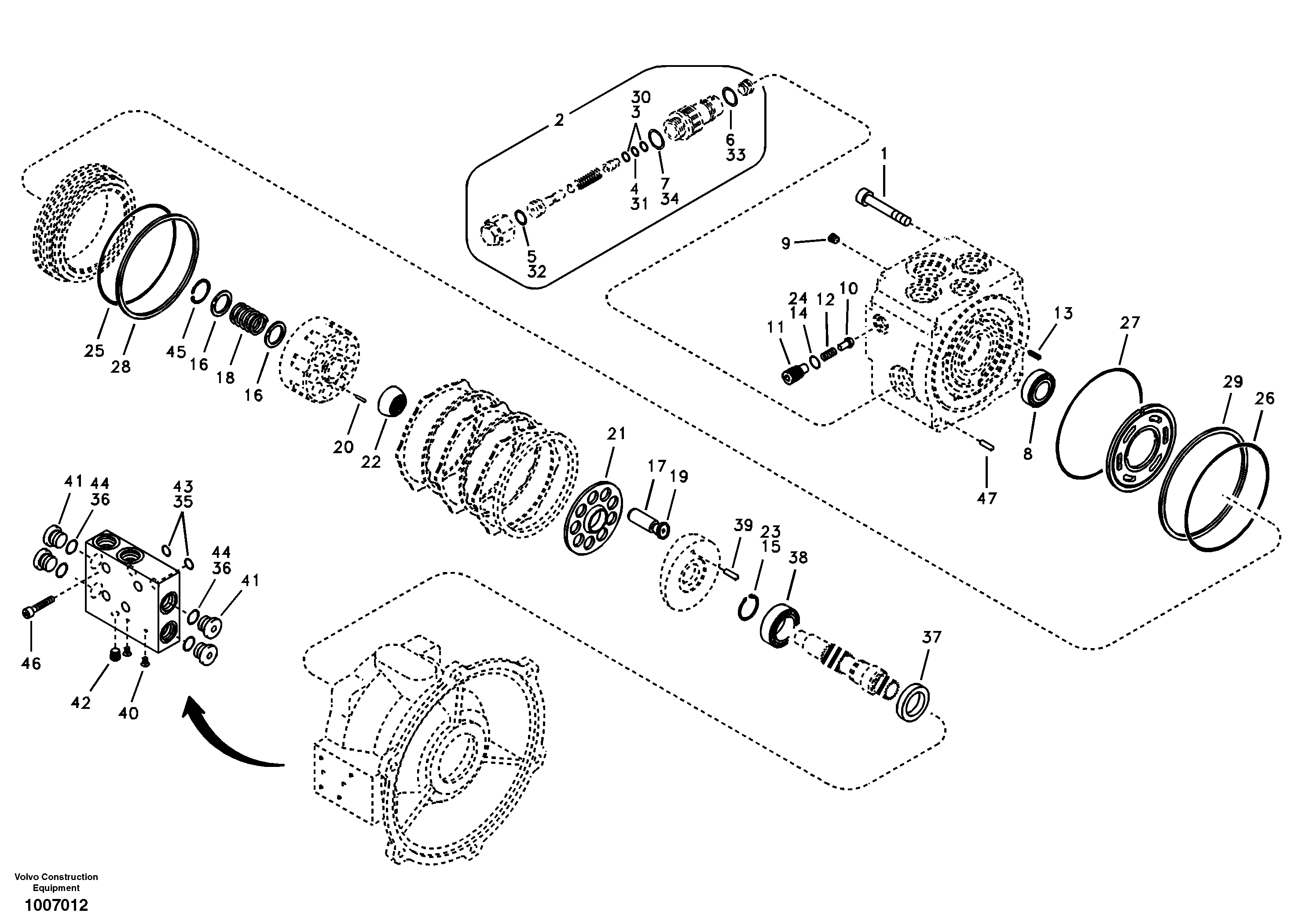 2
30
3
4
31
7
34
6
33
5
32
1
9
24
14
12
10
11
13
27
29
26
8
47
25
28
45
16
18
16
20
22
21
17
19
39
23
15
38
37
41
44
36
43
35
44
36
41
46
42
40

Volvo Construction Equipment
1007012