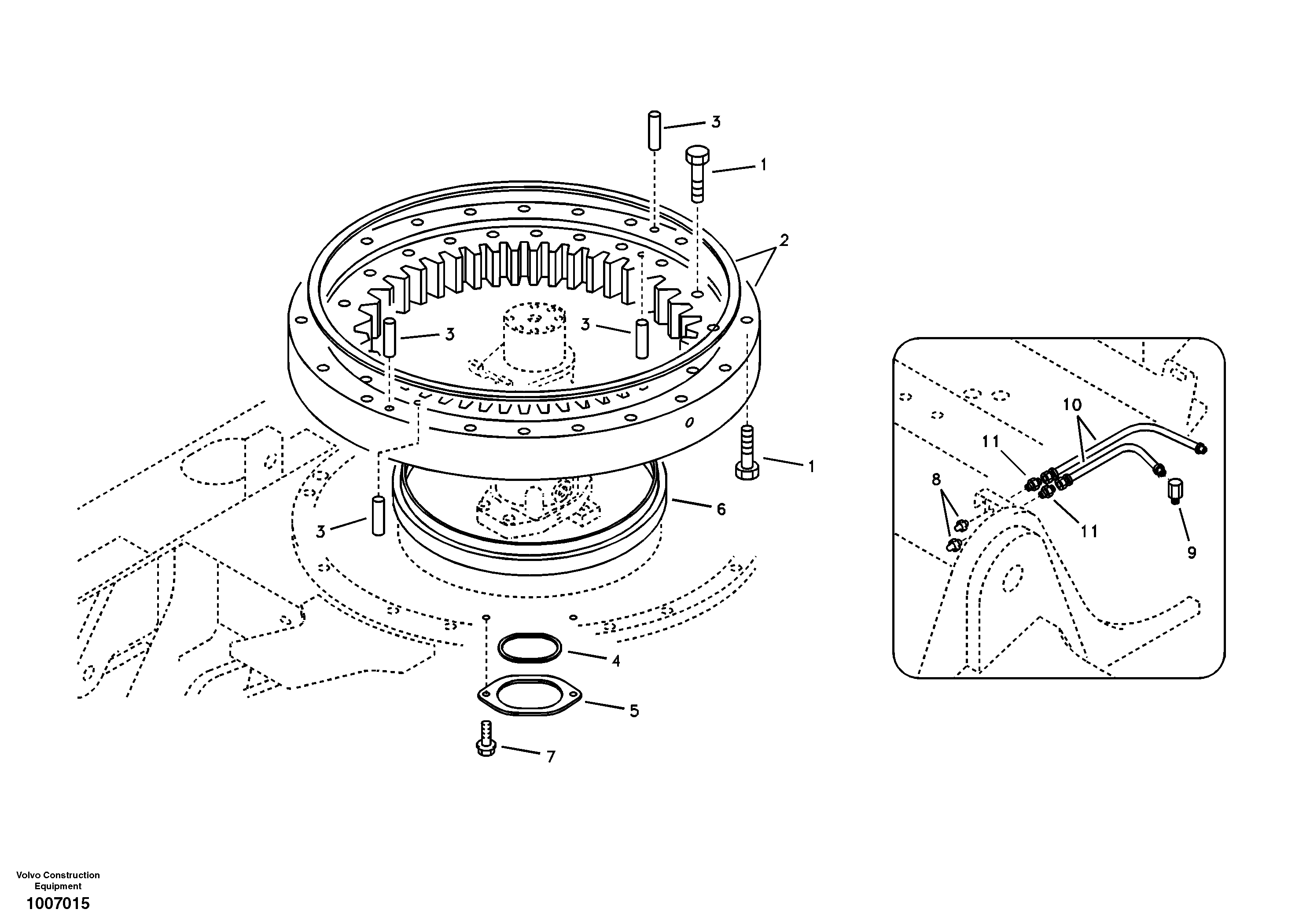 3
1
2
3
3
1
6
3
4
5
7
10
11
8
11
9
Volvo Construction Equipment
1007015