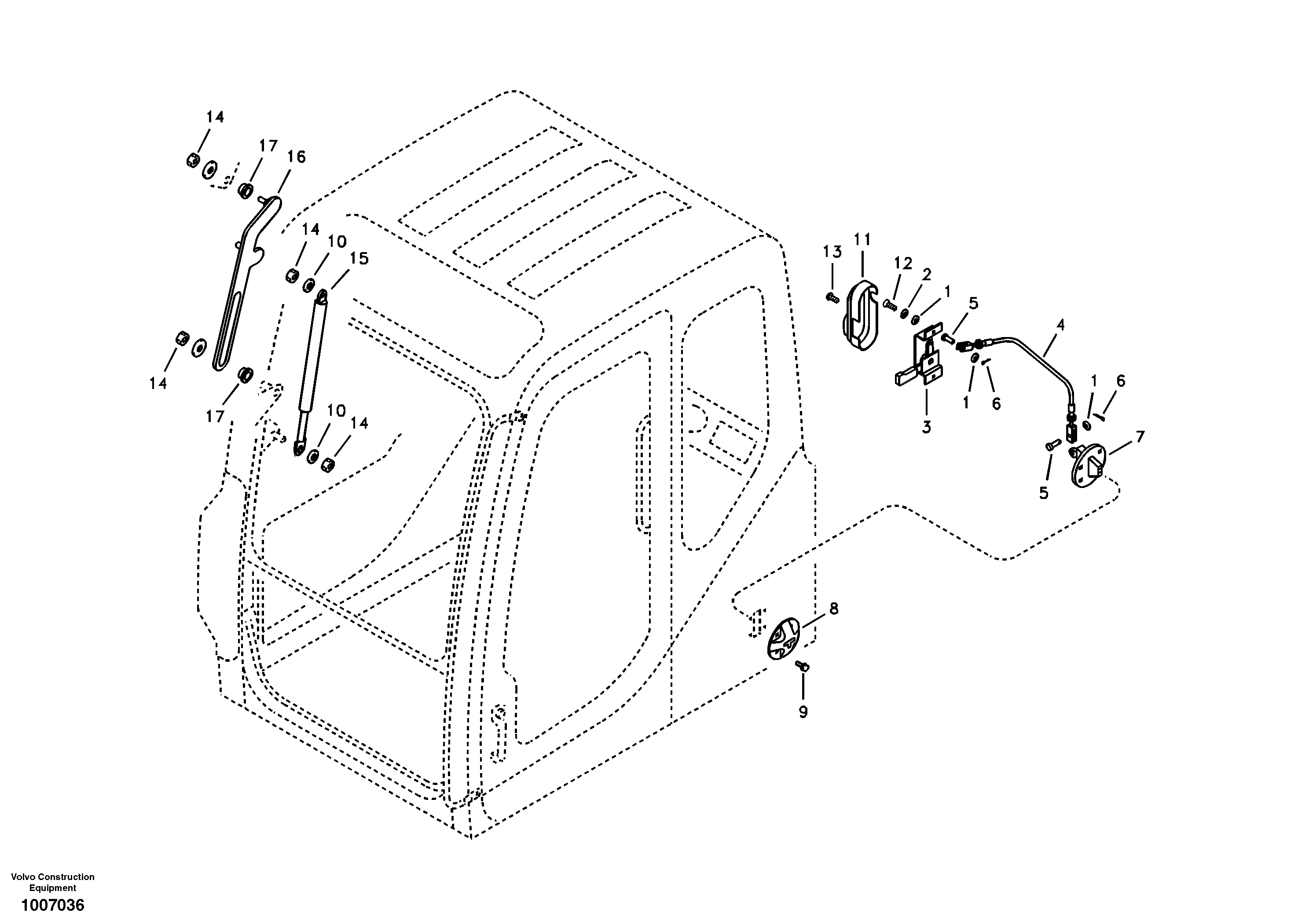 14
17
16
14
10
15
14
17
10
14
13
11
12
2
1
5
4
1
6
3
1
6
7
5
8
9

Volvo Construction Equipment
1007036