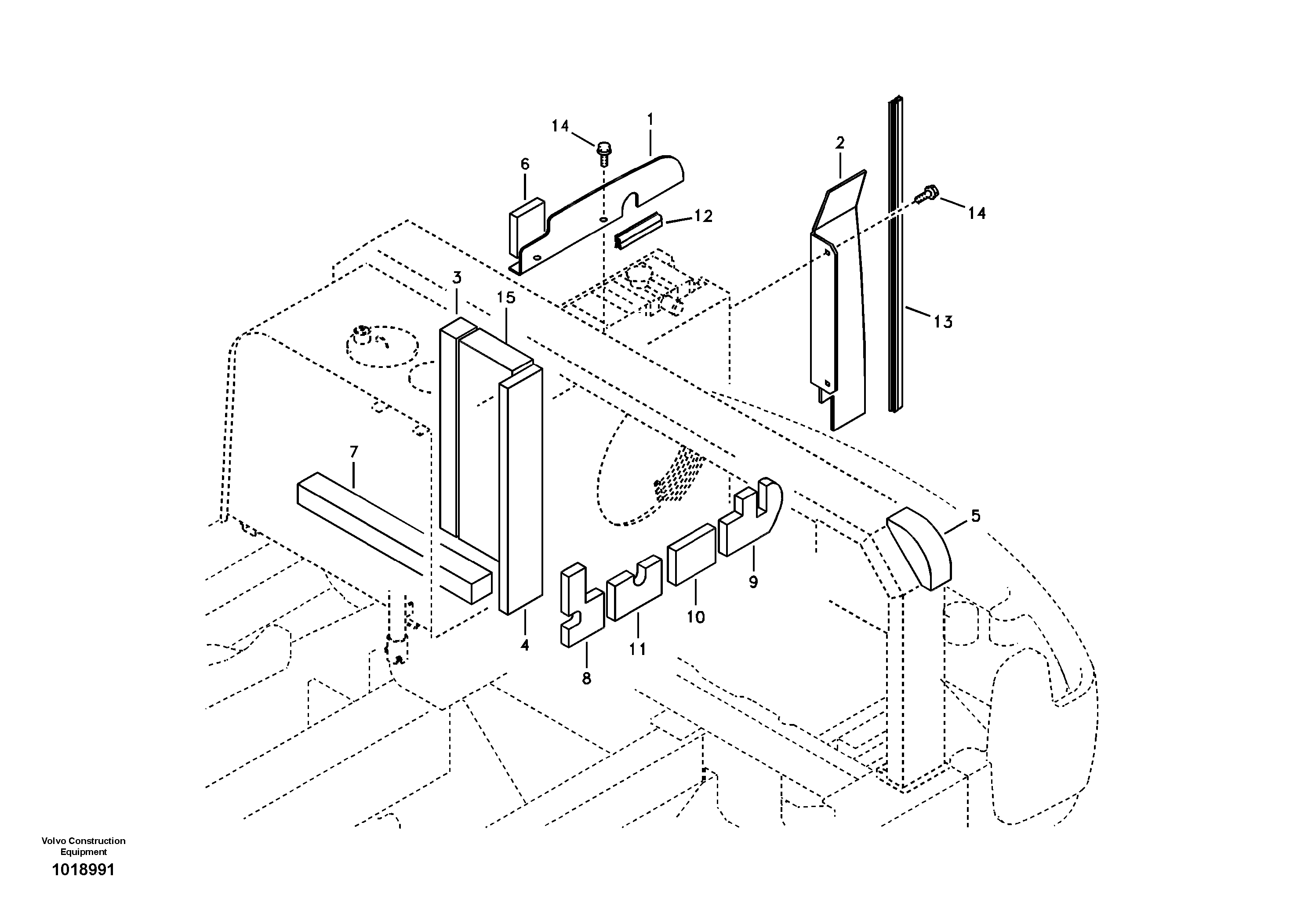 14
1
6
12
2
14
13
3
15
7
5
9
10
11
4
8

Volvo Construction Equipment
1018991