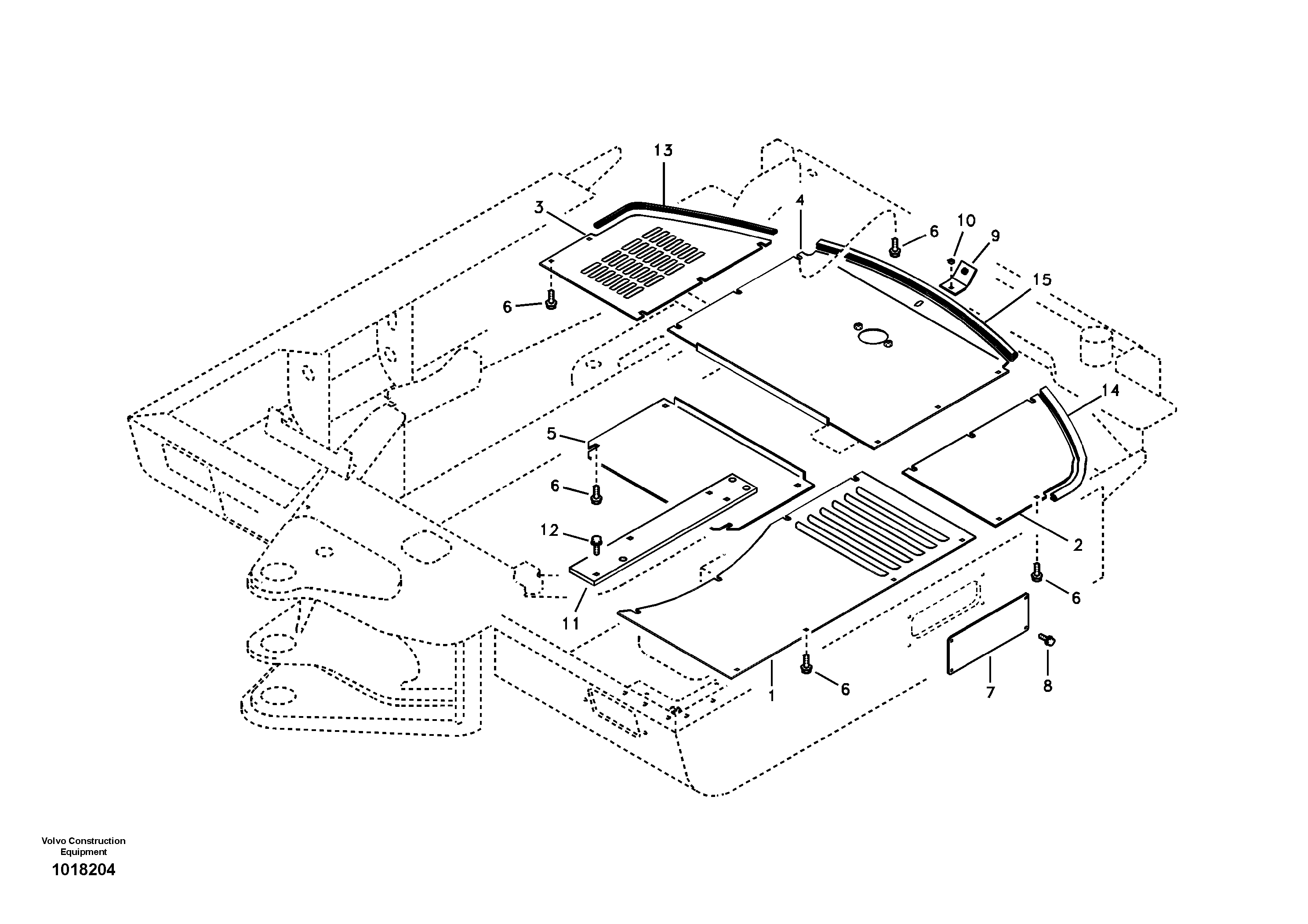 13
3
4
6
10
9
15
6
14
5
6
12
2
6
11
1
6
7
8

Volvo Construction Equipment
1018204