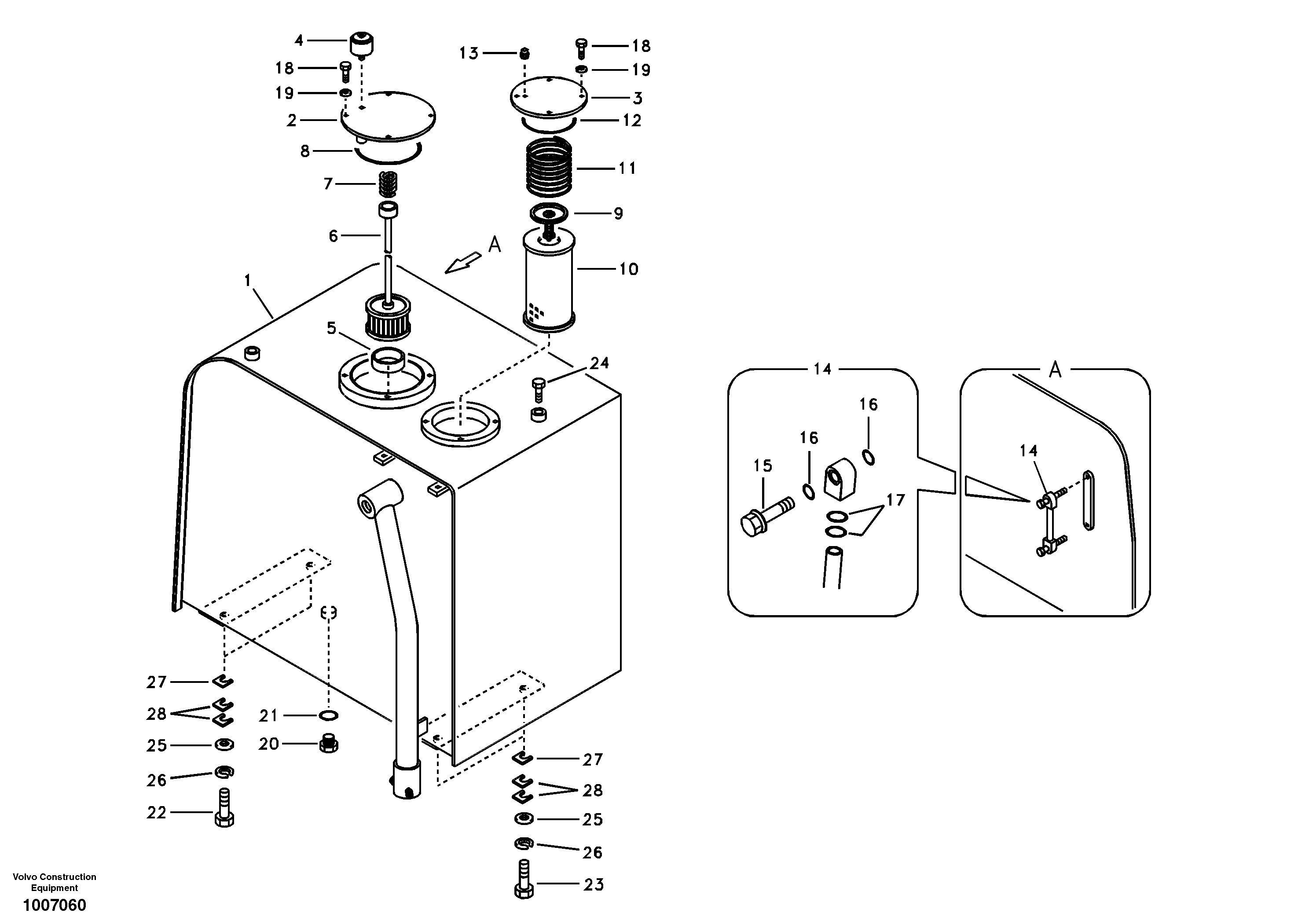 4
18
19
2
8
7
6
1
5
13
18
19
3
12
11
9
10
A
24
27
28
25
26
22
21
20
27
28
25
26
23
14
16
16
15
17
A
14

Volvo Construction Equipment
1007060