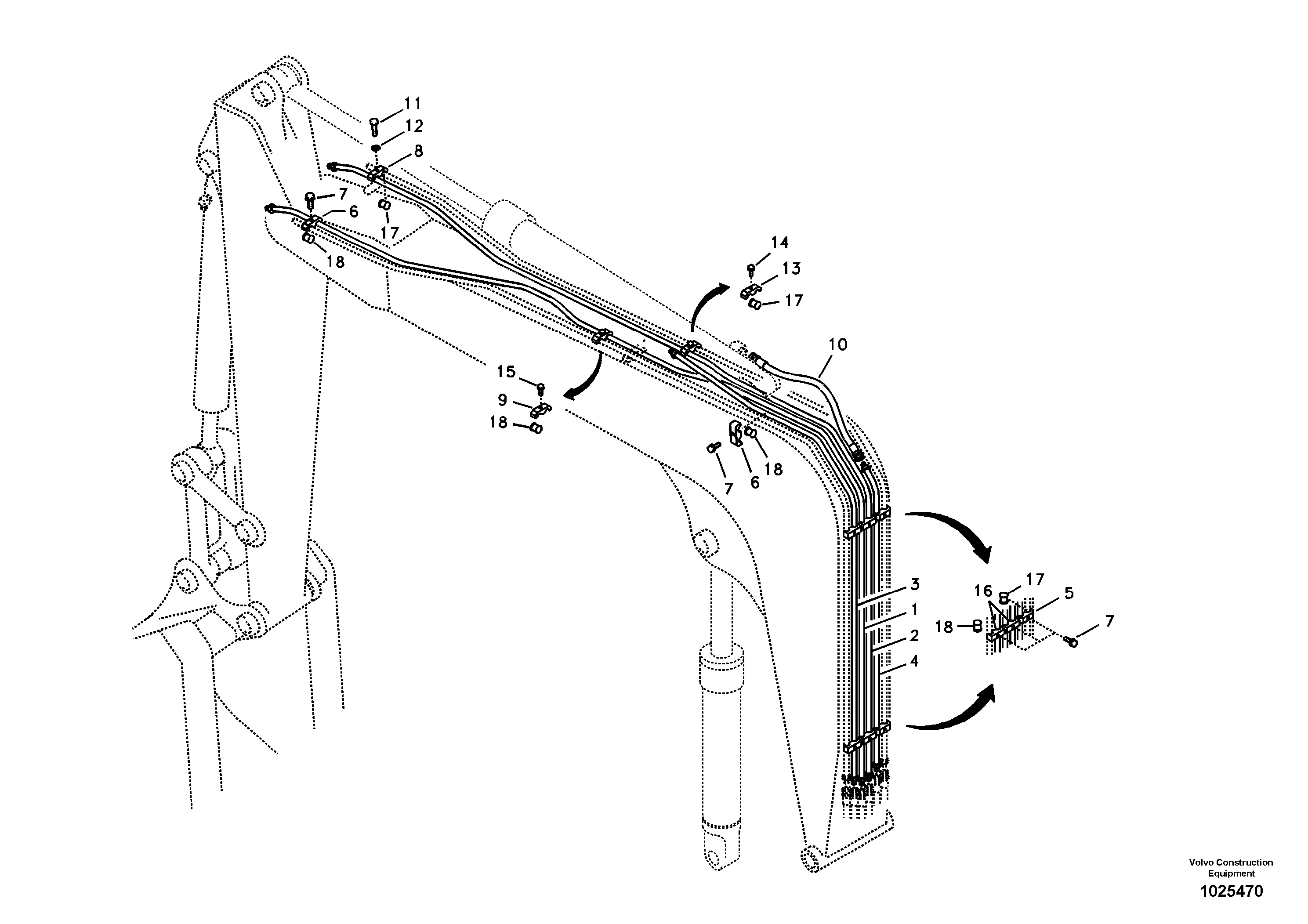 11
12
8
7
6
17
18
14
13
17
10
15
9
18
7
6
18
3
1
2
4
16
17
5
18
7

Volvo Construction Equipment
1025470