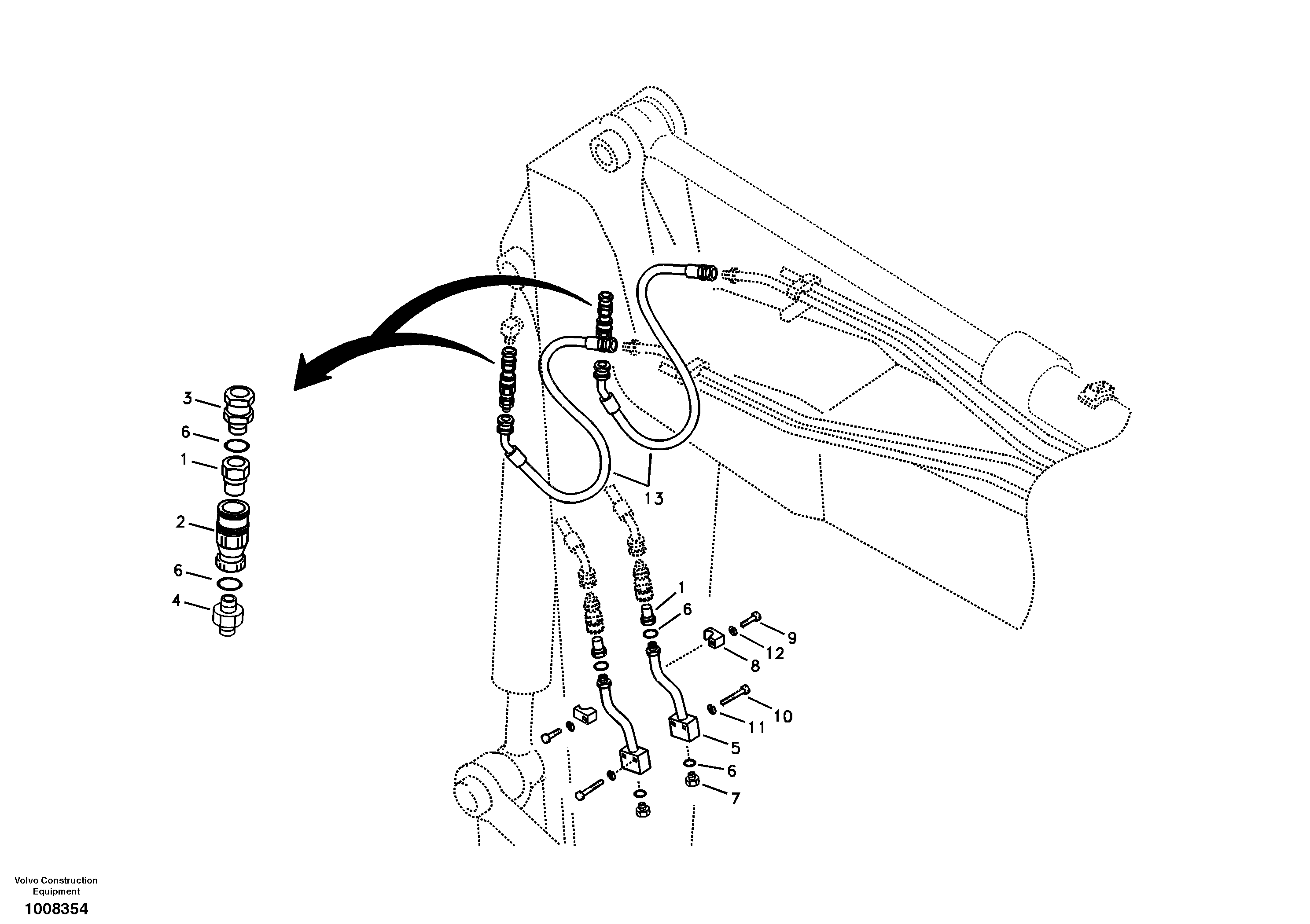 3
6
1
2
6
4

13

1
6
9
12
8
10
11
5
6
7

Volvo Construction Equipment
1008354