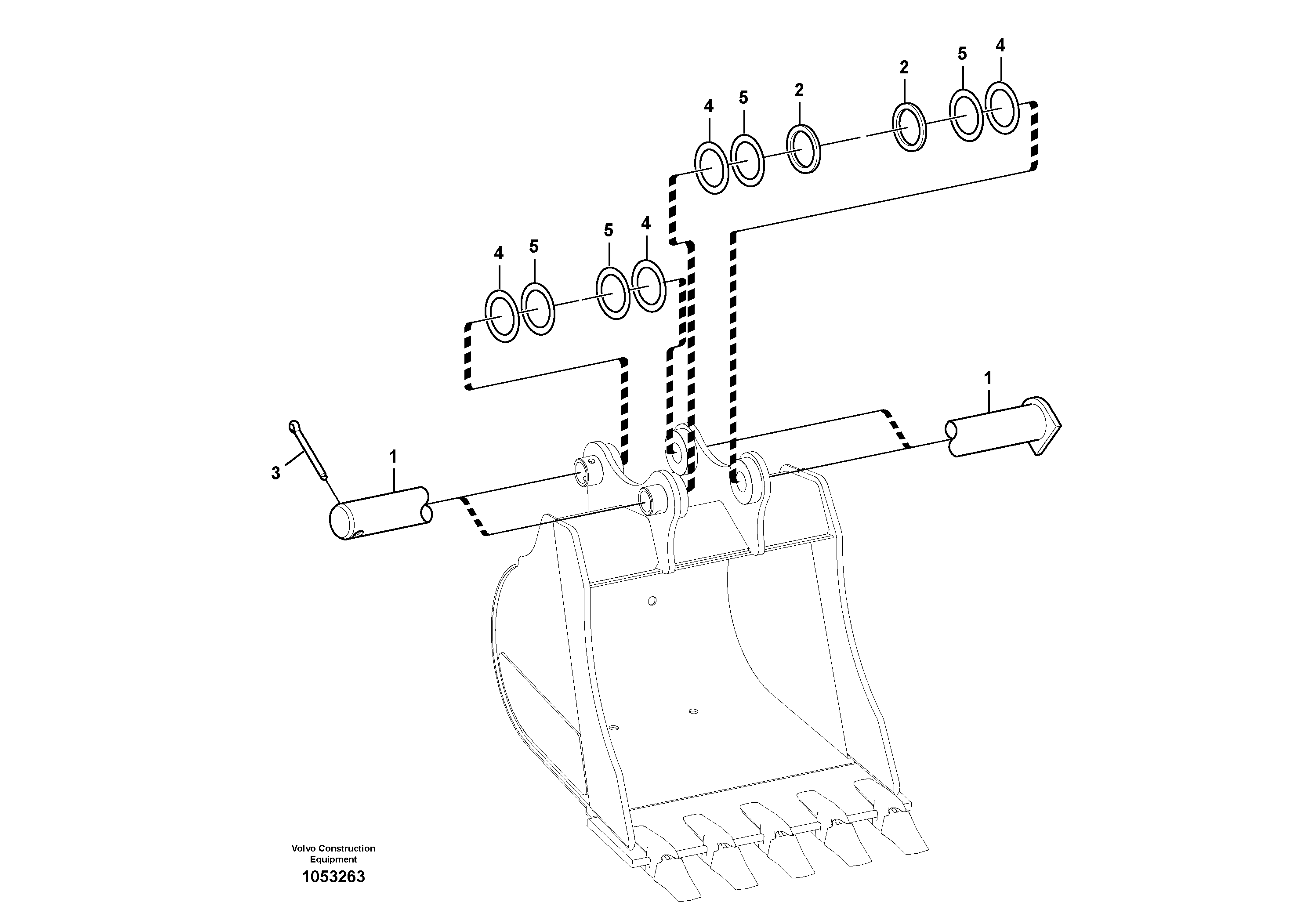 4
5
2
2
5
4

4
5
5
4

1
3
1

Volvo Construction Equipment
1053263