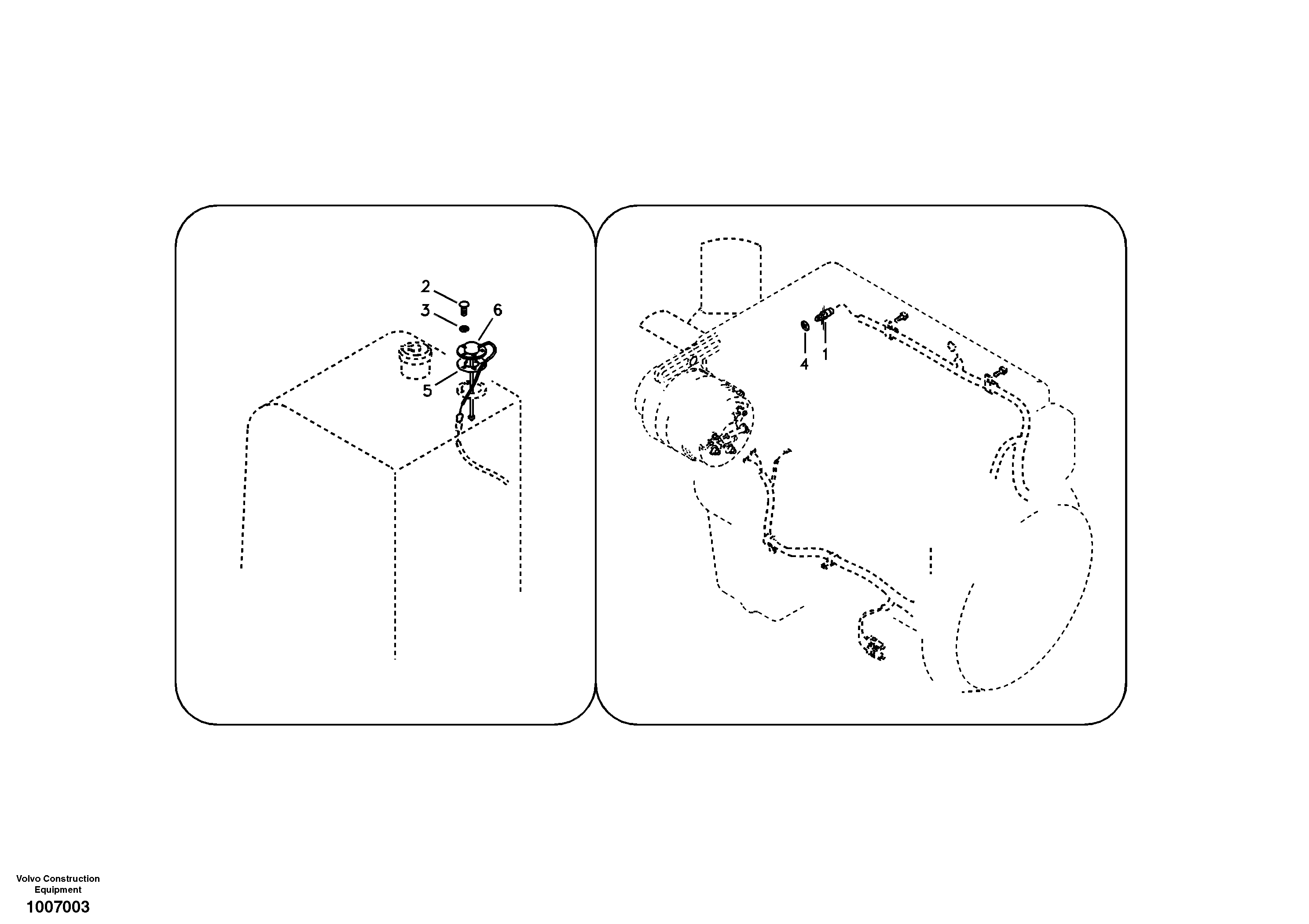 2
3
6
5

4
1

Volvo Construction Equipment
1007003