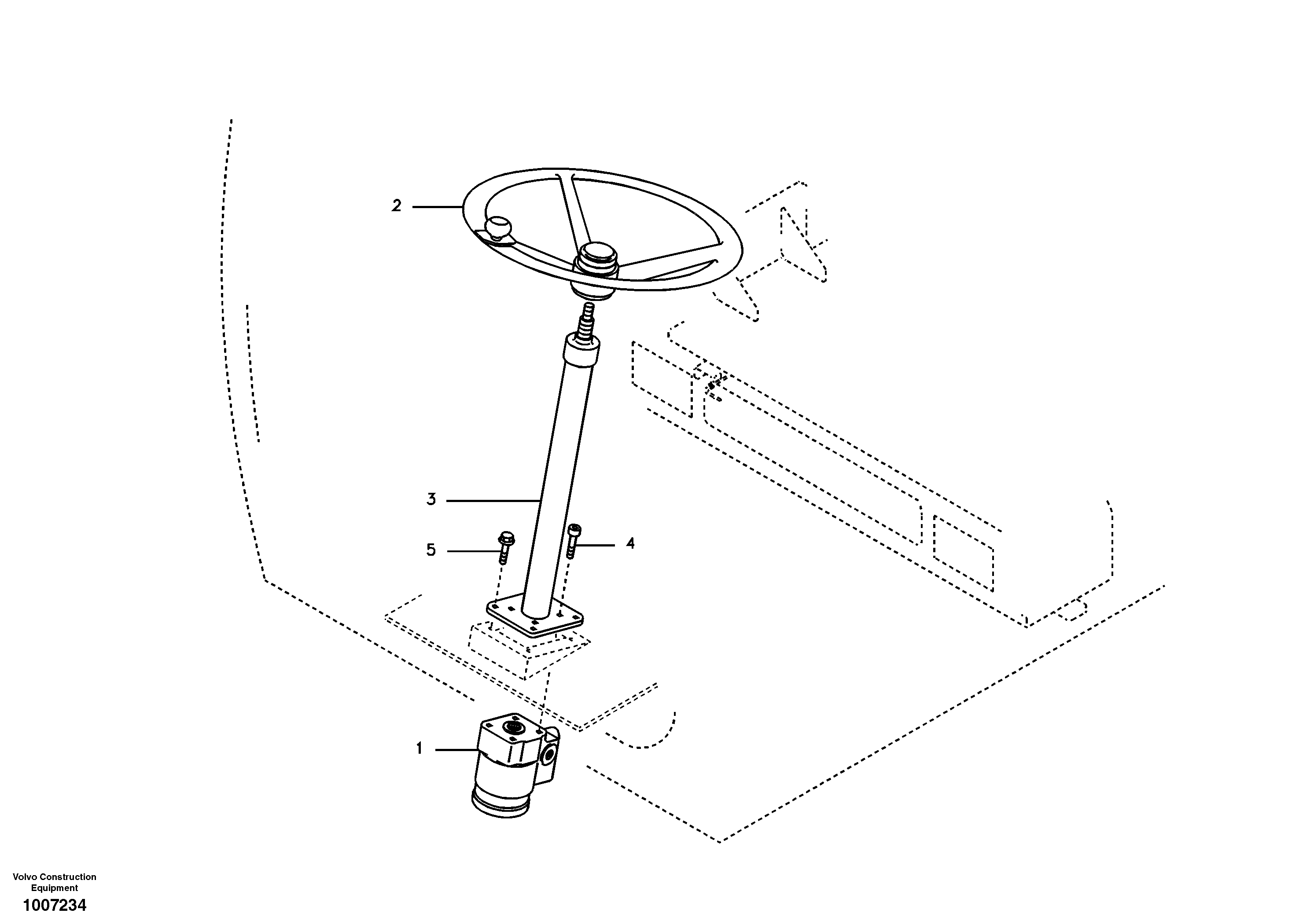 2

3

5

4

1

Volvo Construction Equipment

1007234