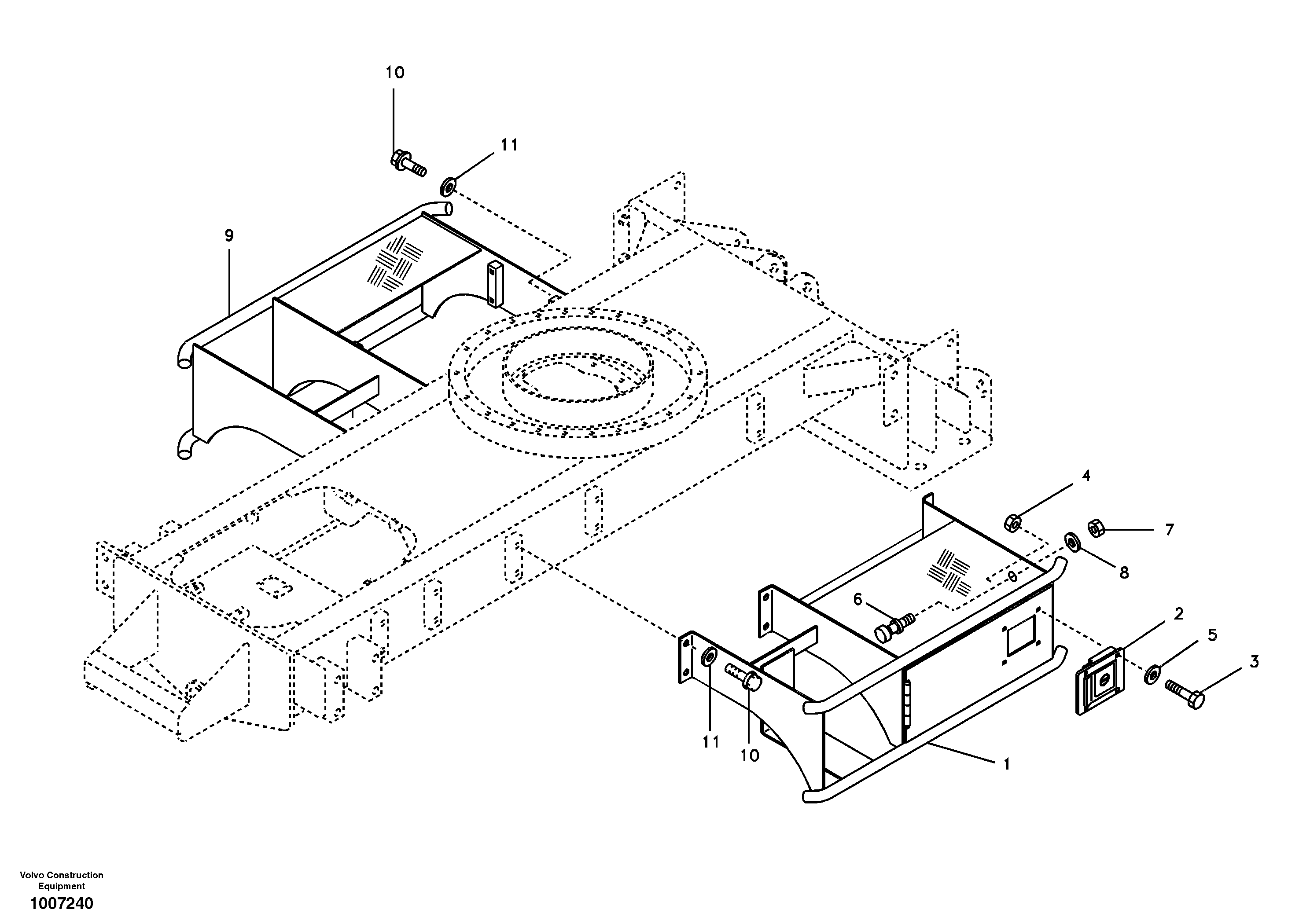 10
11
9
4
7
8
6
2
5
3
11
10
1

Volvo Construction Equipment
1007240