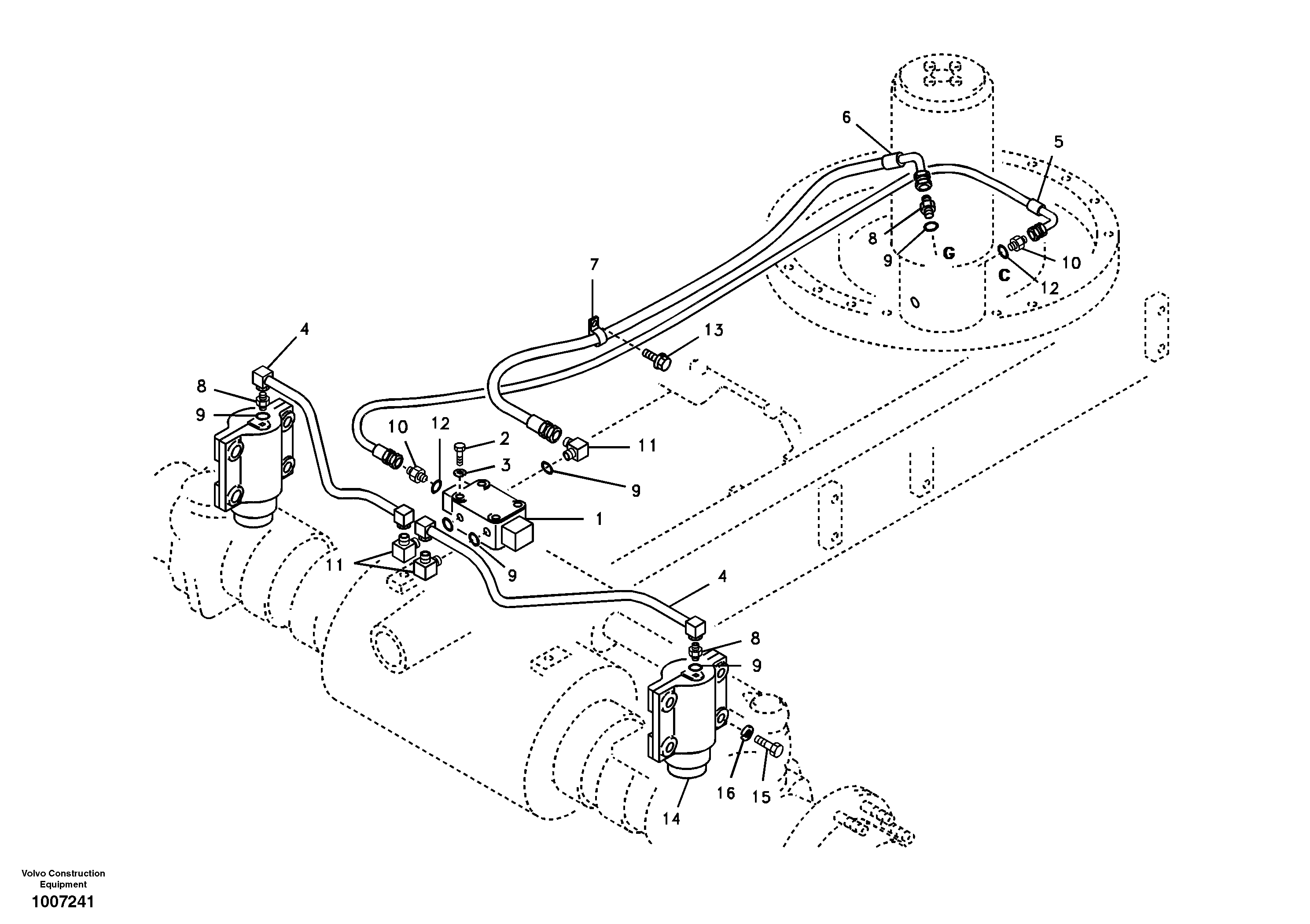 6
5
8
9
G
10
C
12
7
13
4
8
9
10
12
2
3
11
9
1
11
9
4
8
9
16
15
14

Volvo Construction Equipment
1007241