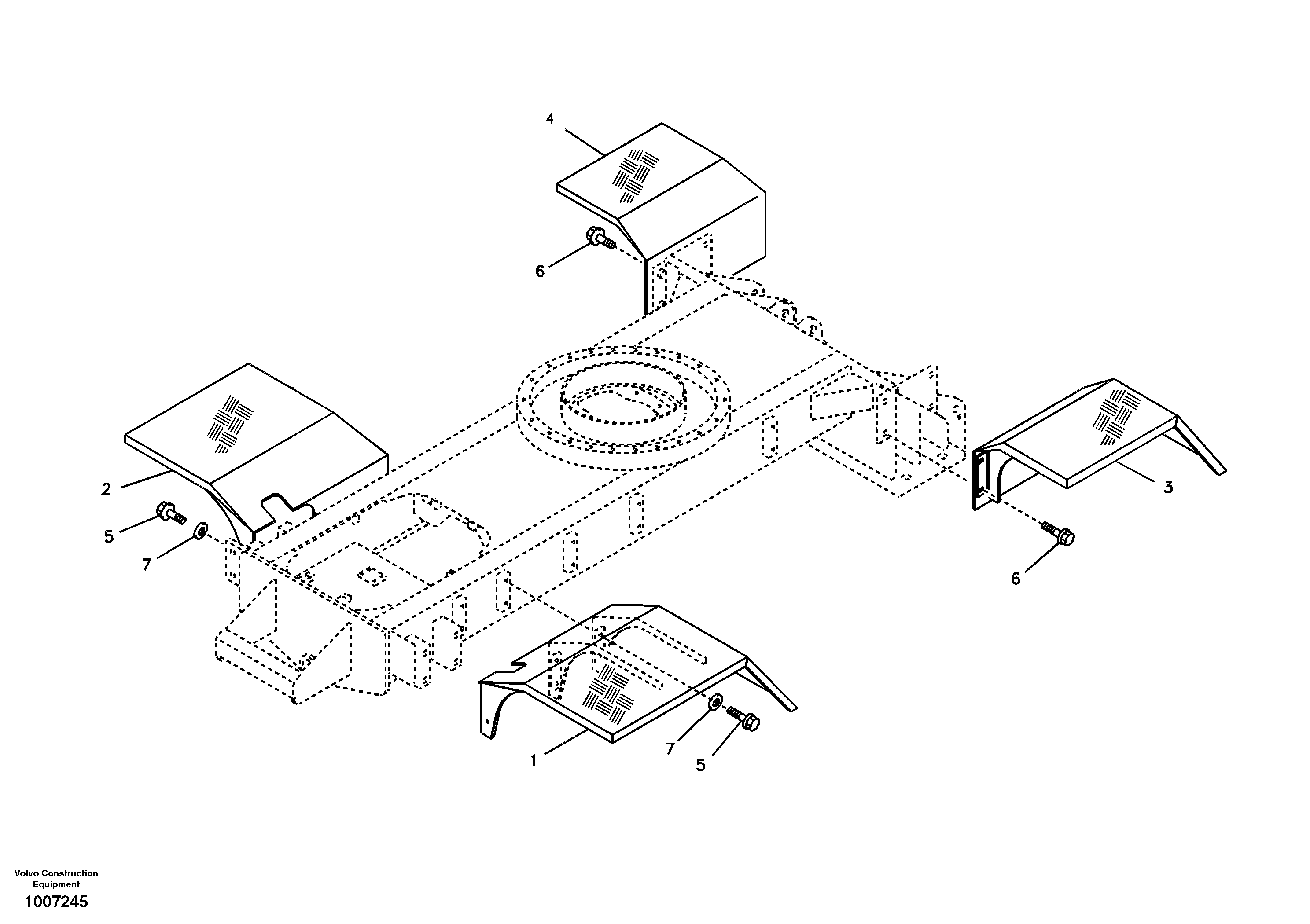 4

6

2

5

7

3

6

1

7

5

Volvo Construction Equipment

1007245