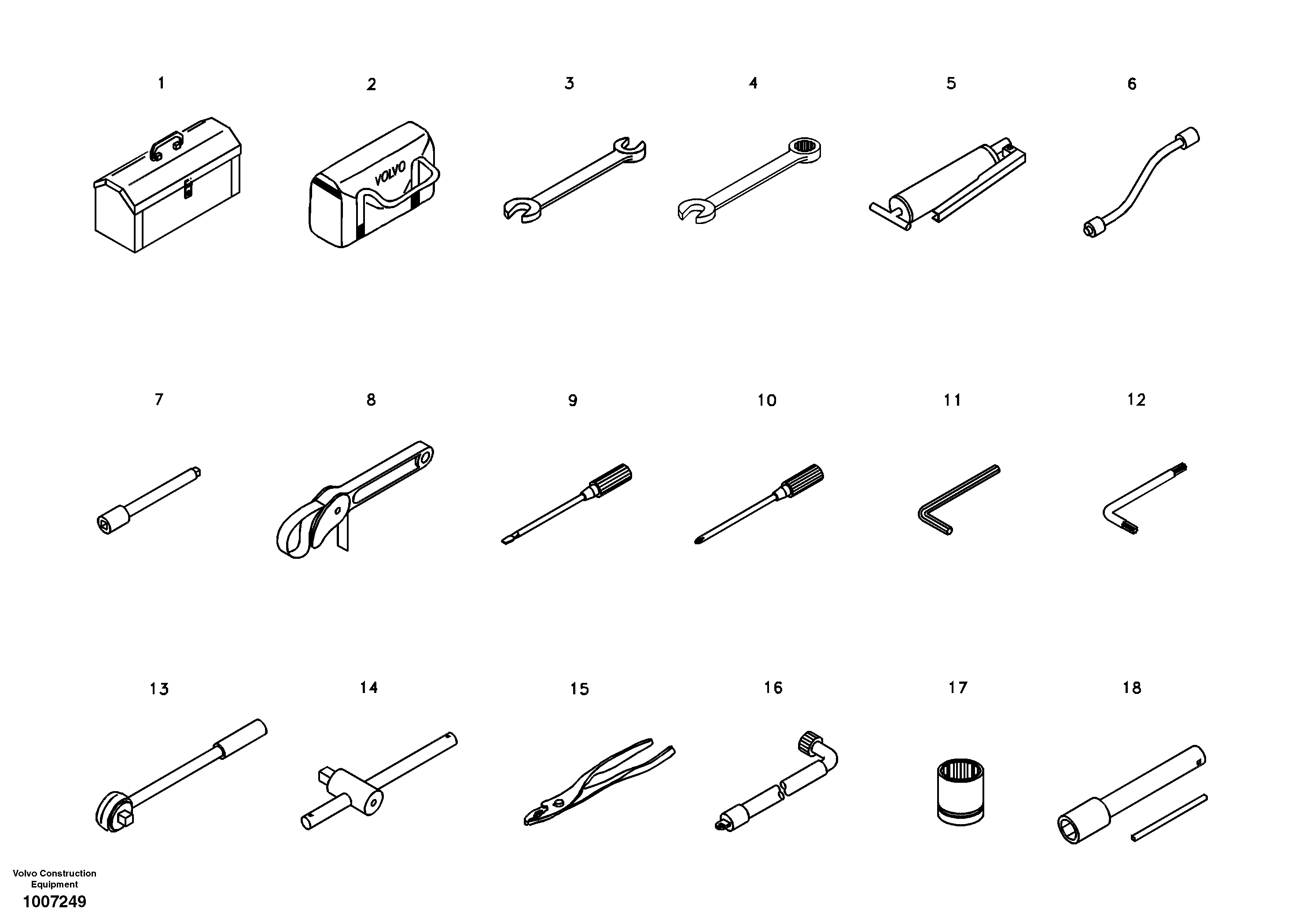 1
2
VOLVO
3
4
5
6
7
8
9
10
11
12
13
14
15
16
17
18

Volvo Construction Equipment
1007249