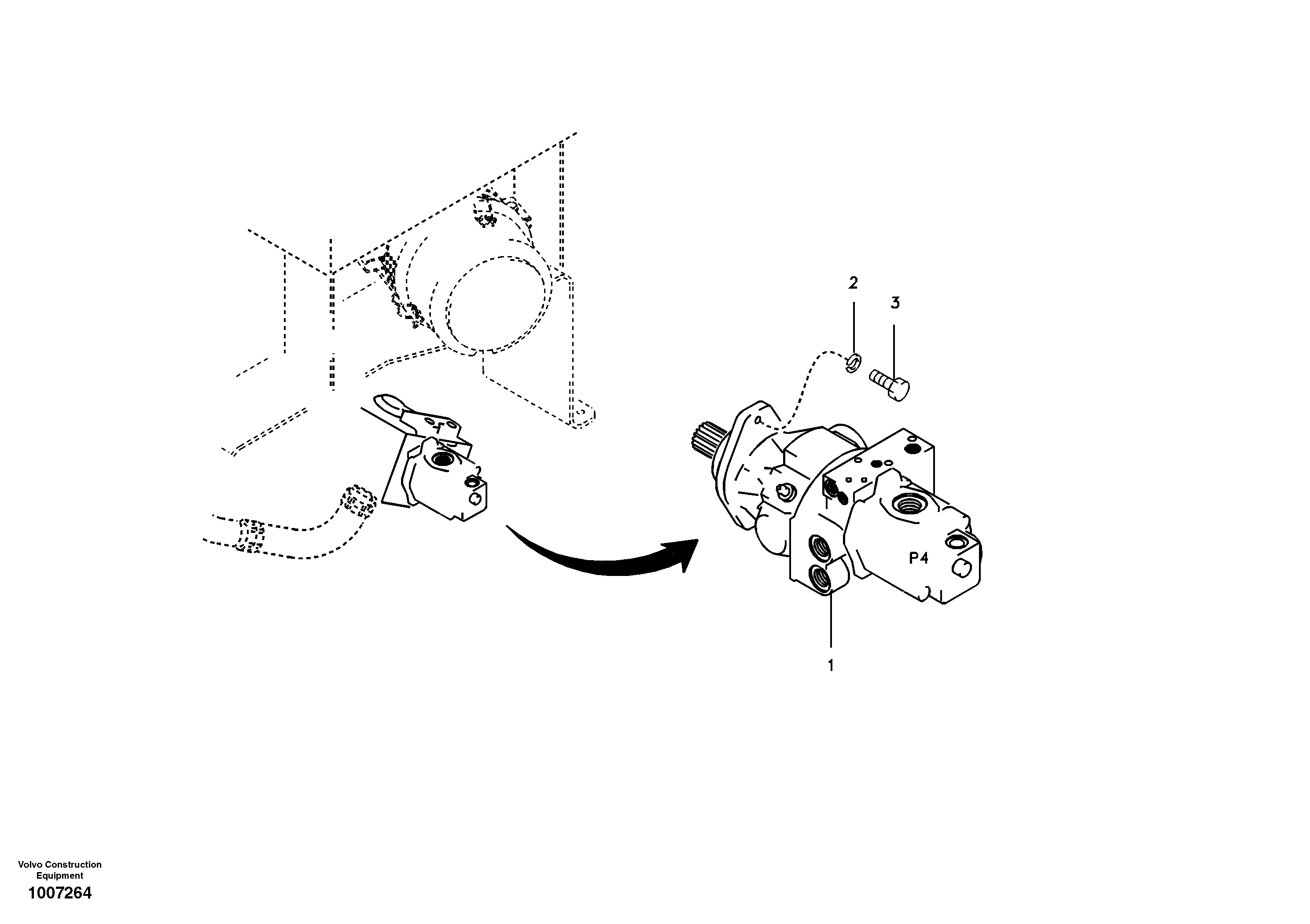 2
3
P4
1
Volvo Construction Equipment
1007264