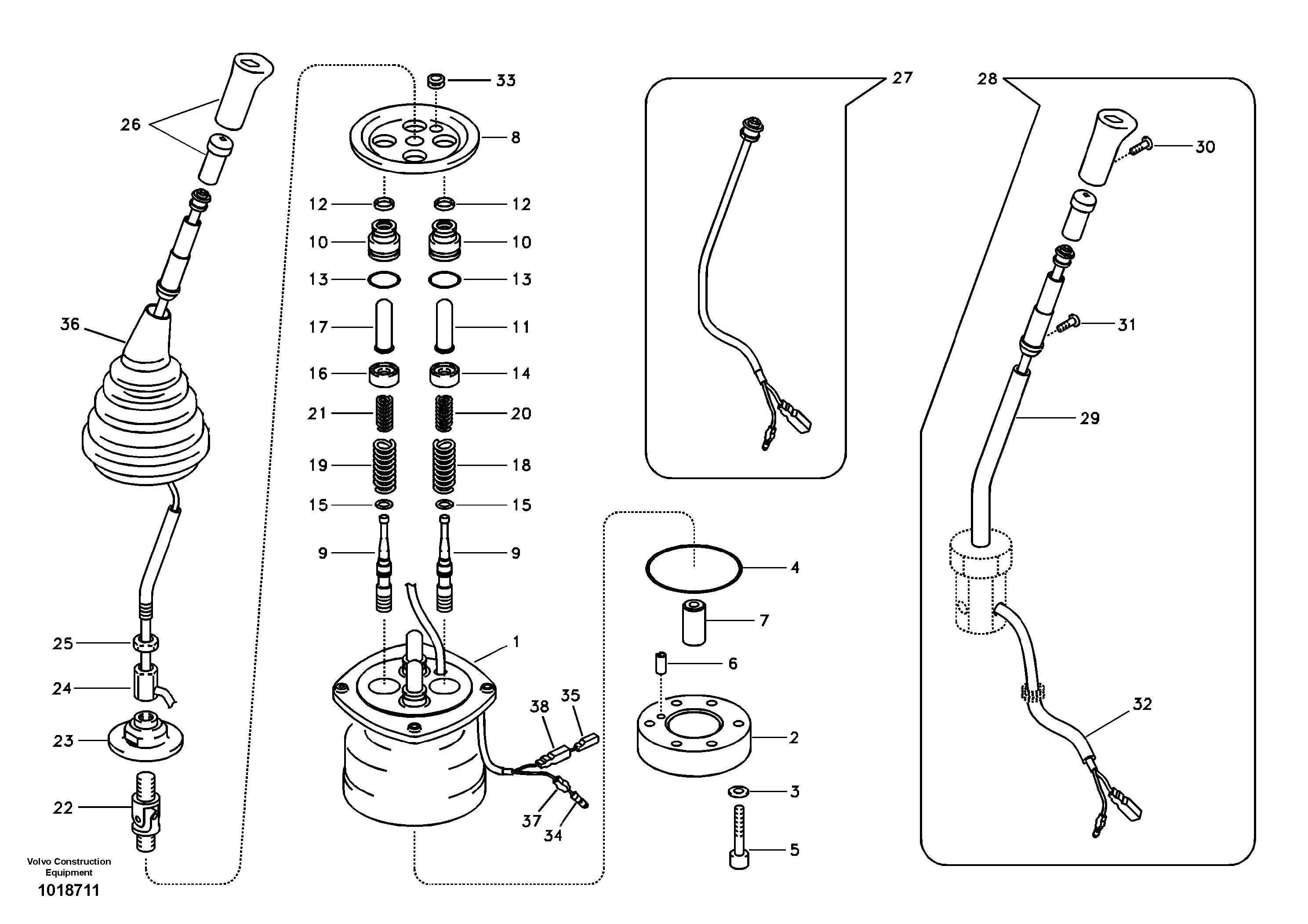 26
36
25
24
23
22
33
8
12
12
10
10
13
13
17
11
16
14
21
20
19
18
15
15
9
9
1
38
35
37
34
27
4
7
6
2
3
5
28
30
31
29
32
Volvo Construction Equipment
1018711