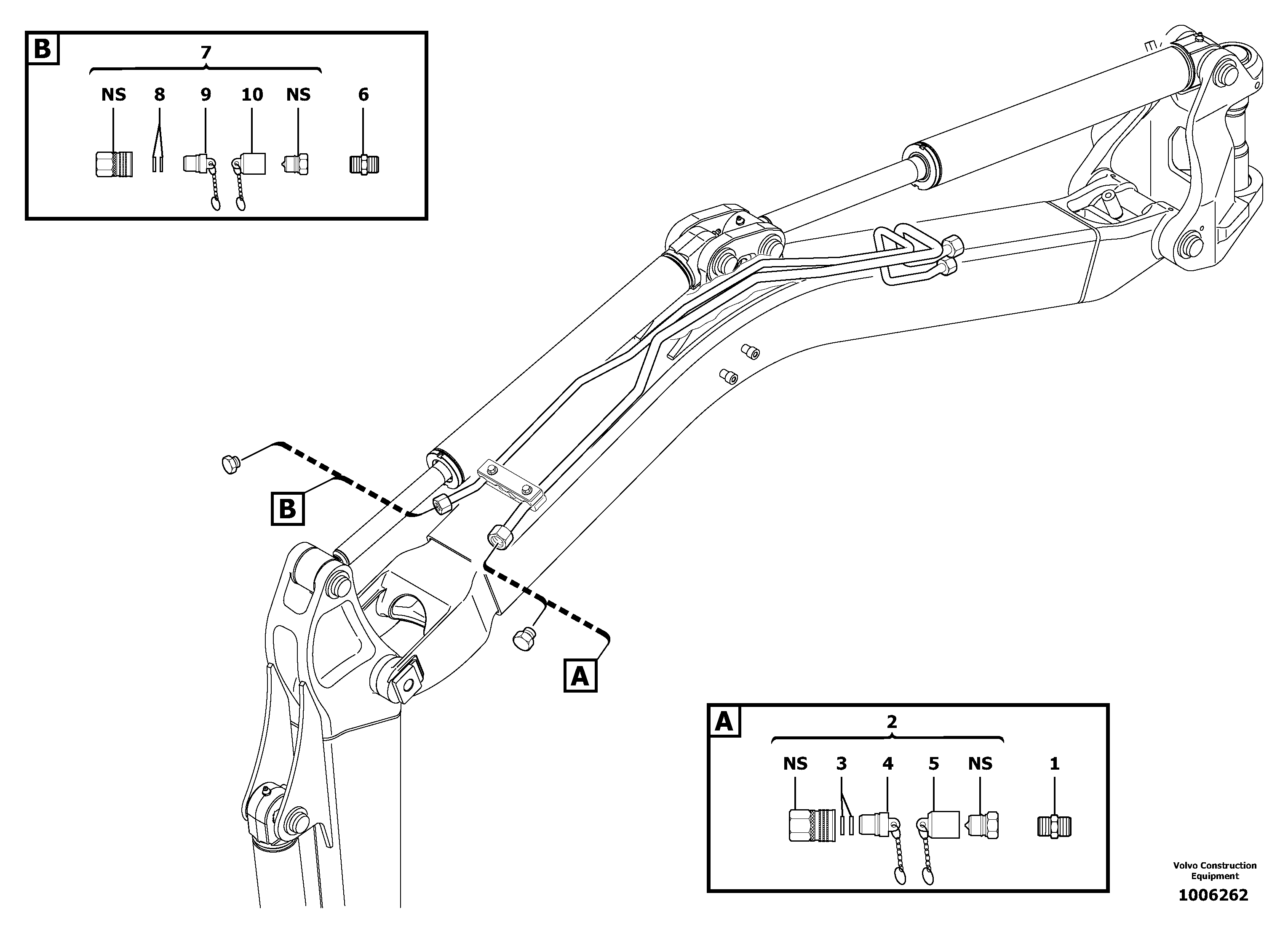 B

7

NS 8 9 10 NS 6

B

A

A

2

NS 3 4 5 NS 1

Volvo Construction Equipment

1006262