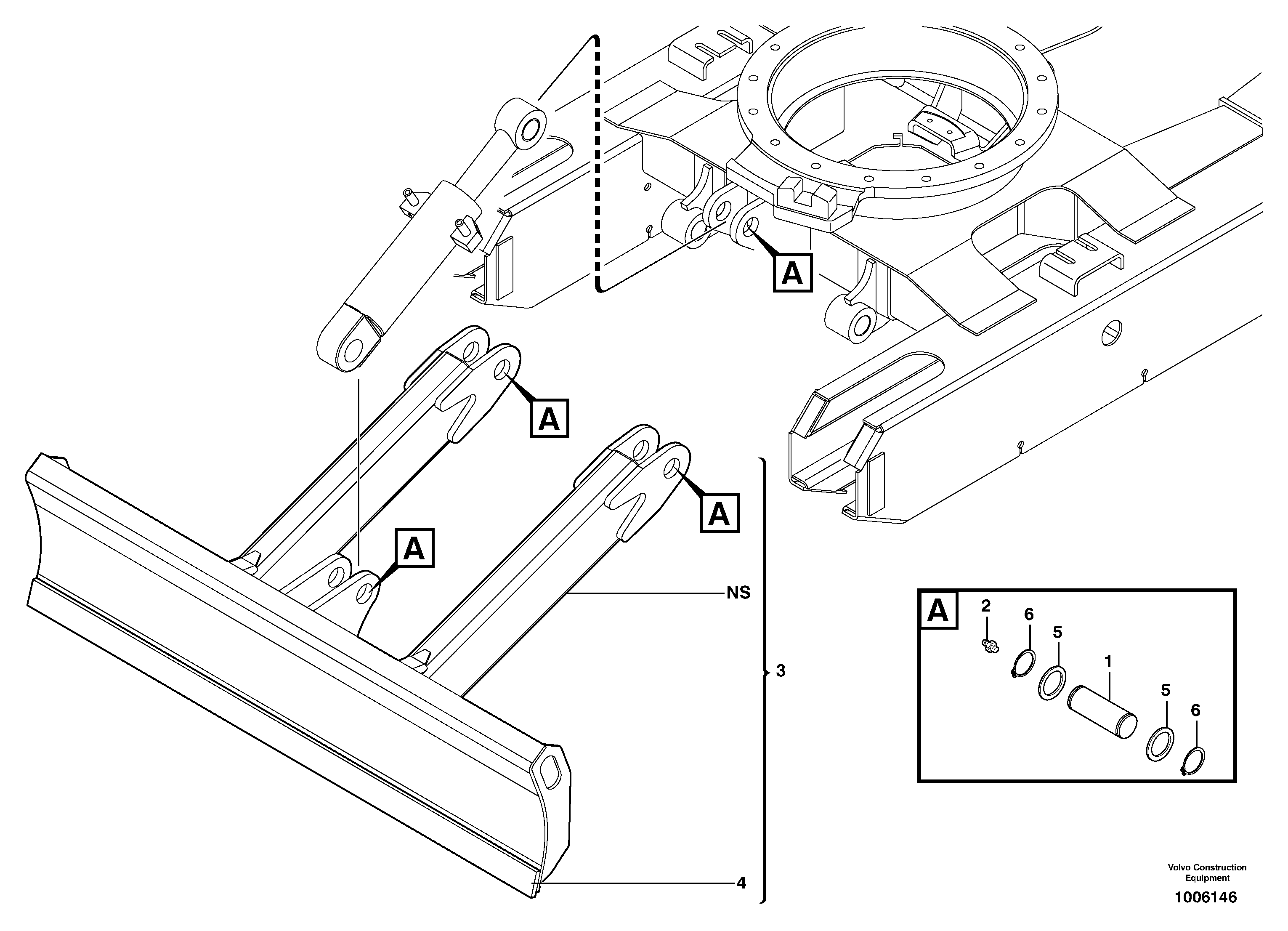 A

A

A

A

NS

3

4

A
2
6
5
1
5
6

Volvo Construction Equipment

1006146