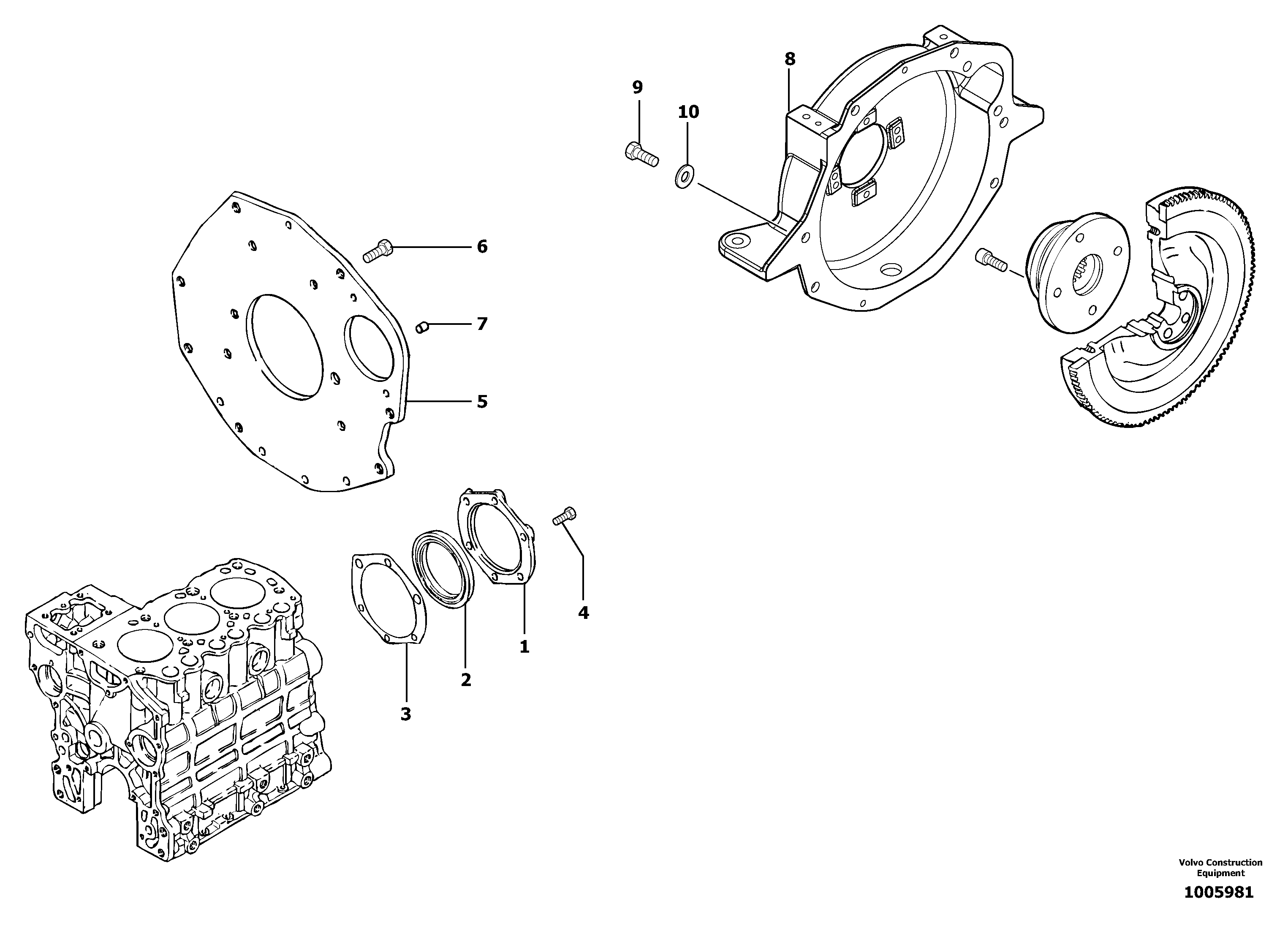 8
9
10
6
7
5
4
1
2
3
Volvo Construction Equipment
1005981