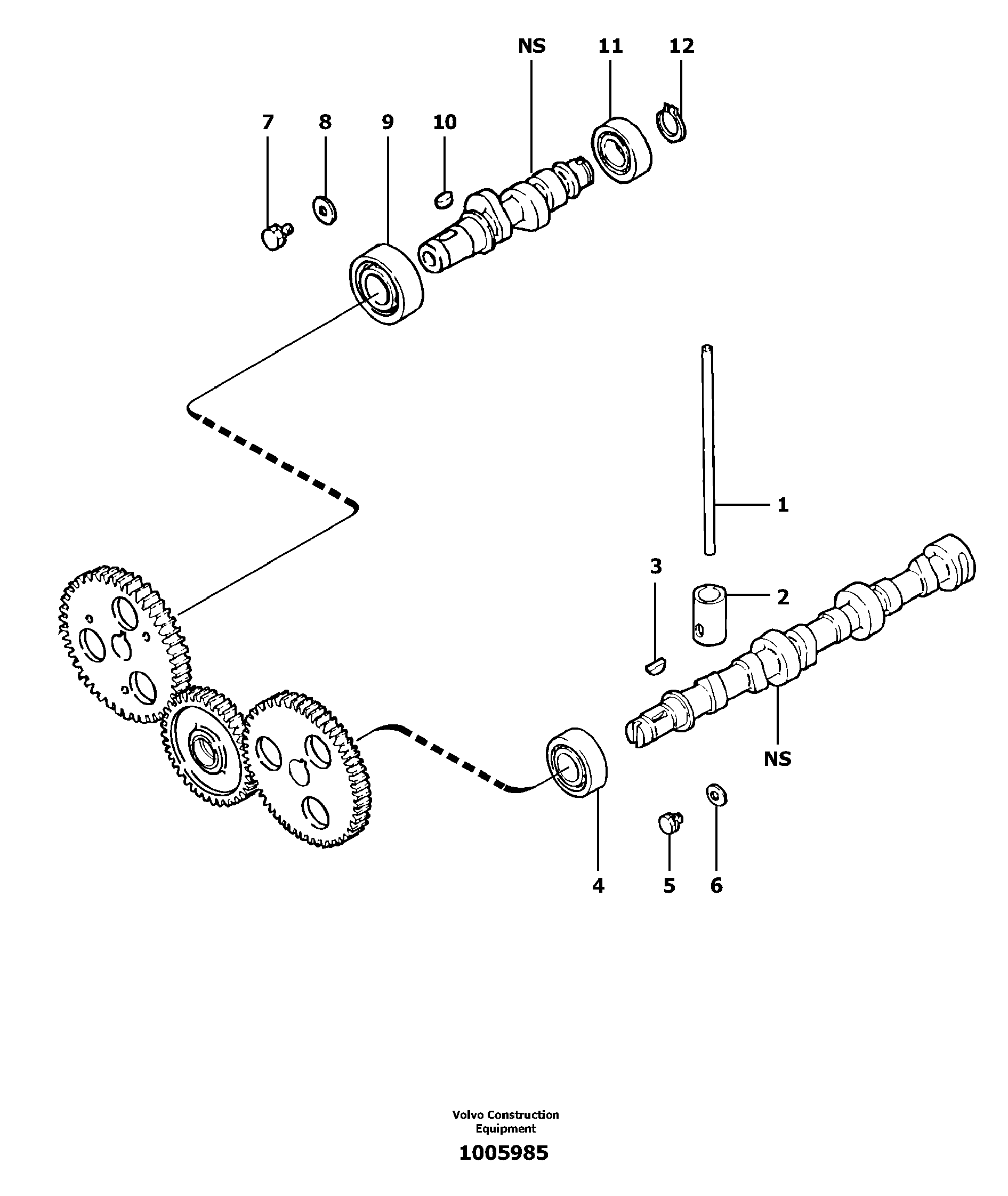 NS 11 12

7 8 9 10

1

3

2

NS

4 5 6

Volvo Construction Equipment

1005985