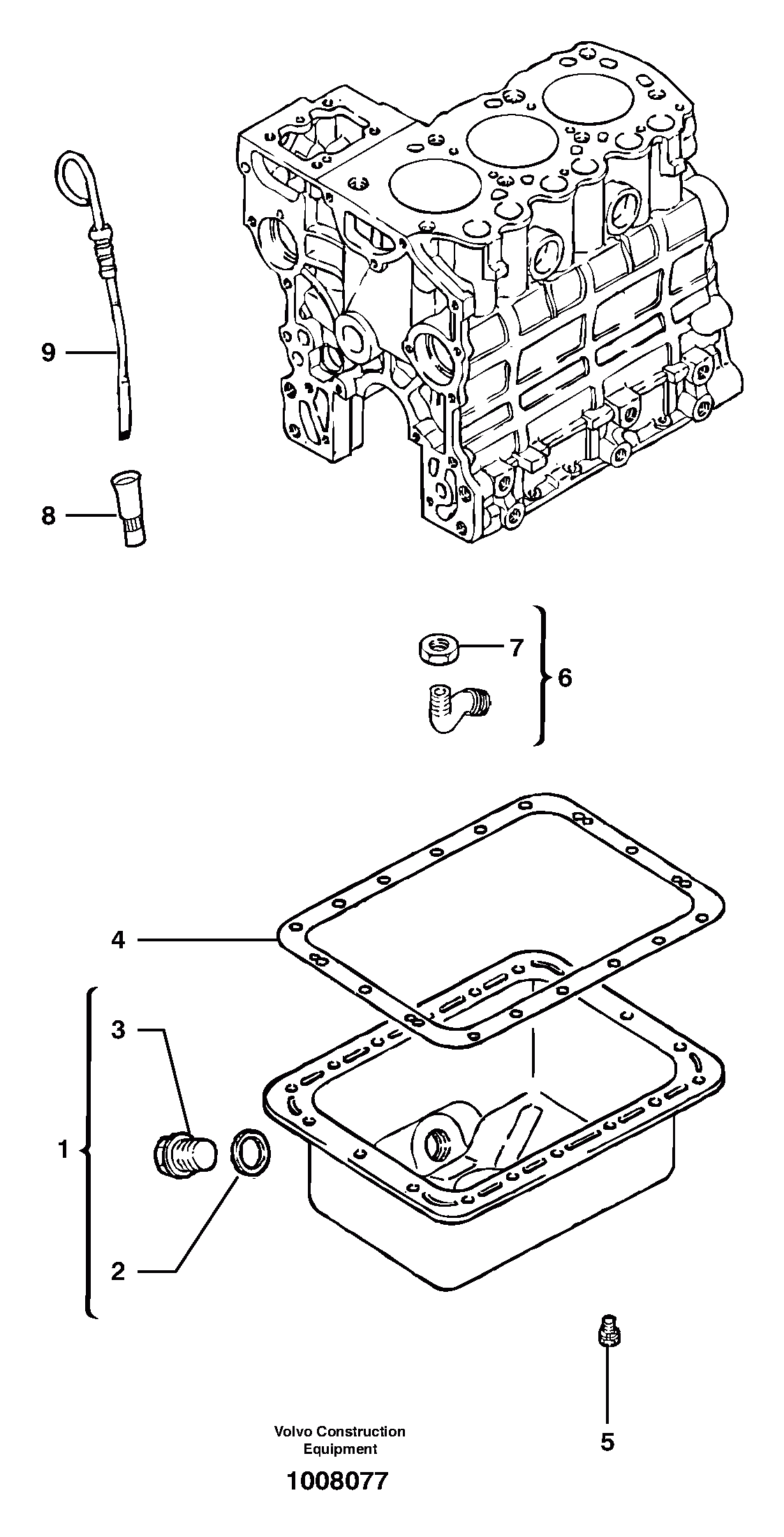 9

8

7

6

4

3

1

2

5

Volvo Construction Equipment

1008077