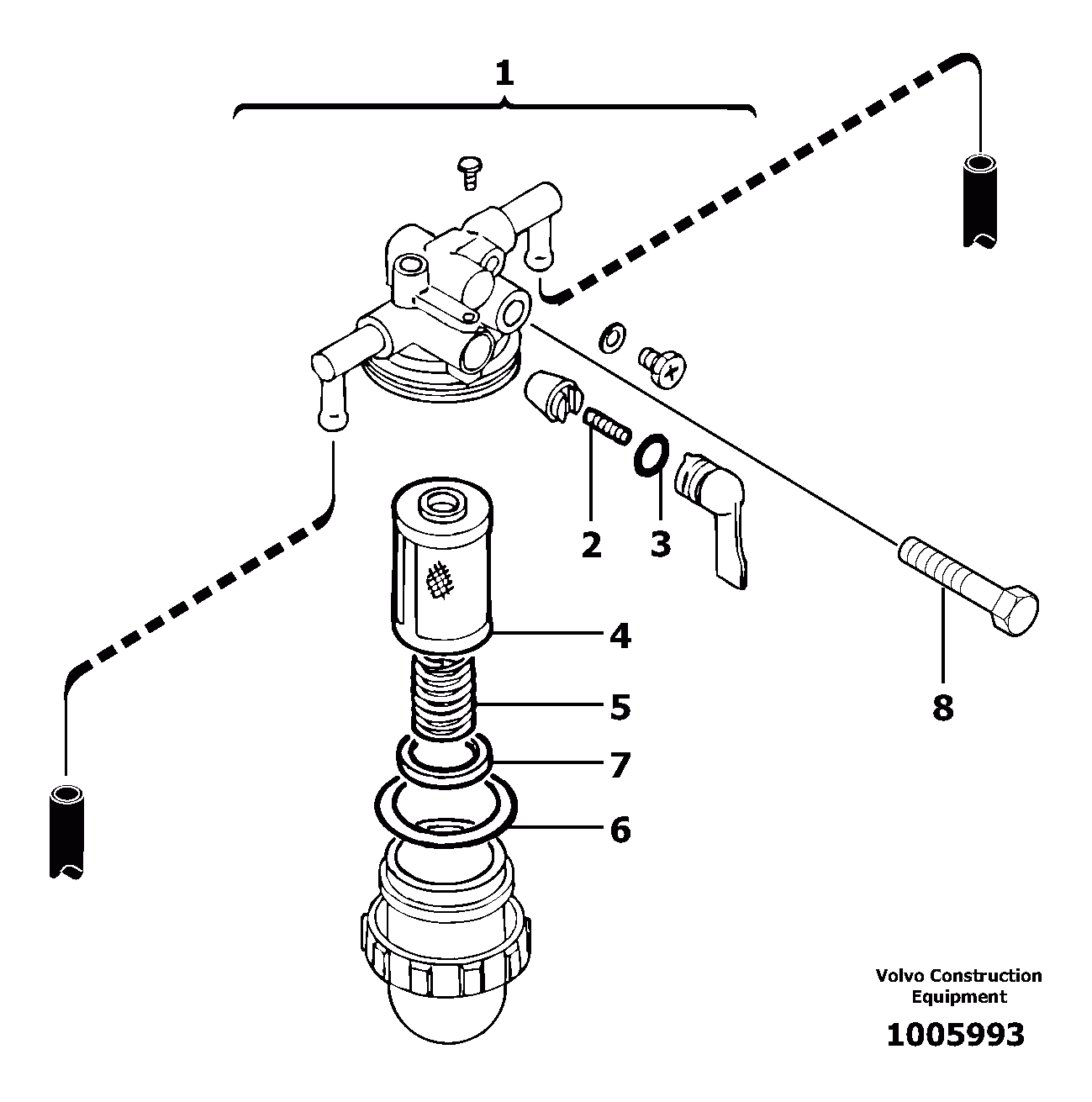 1

2
3
4
5
7
6
8

Volvo Construction Equipment

1005993