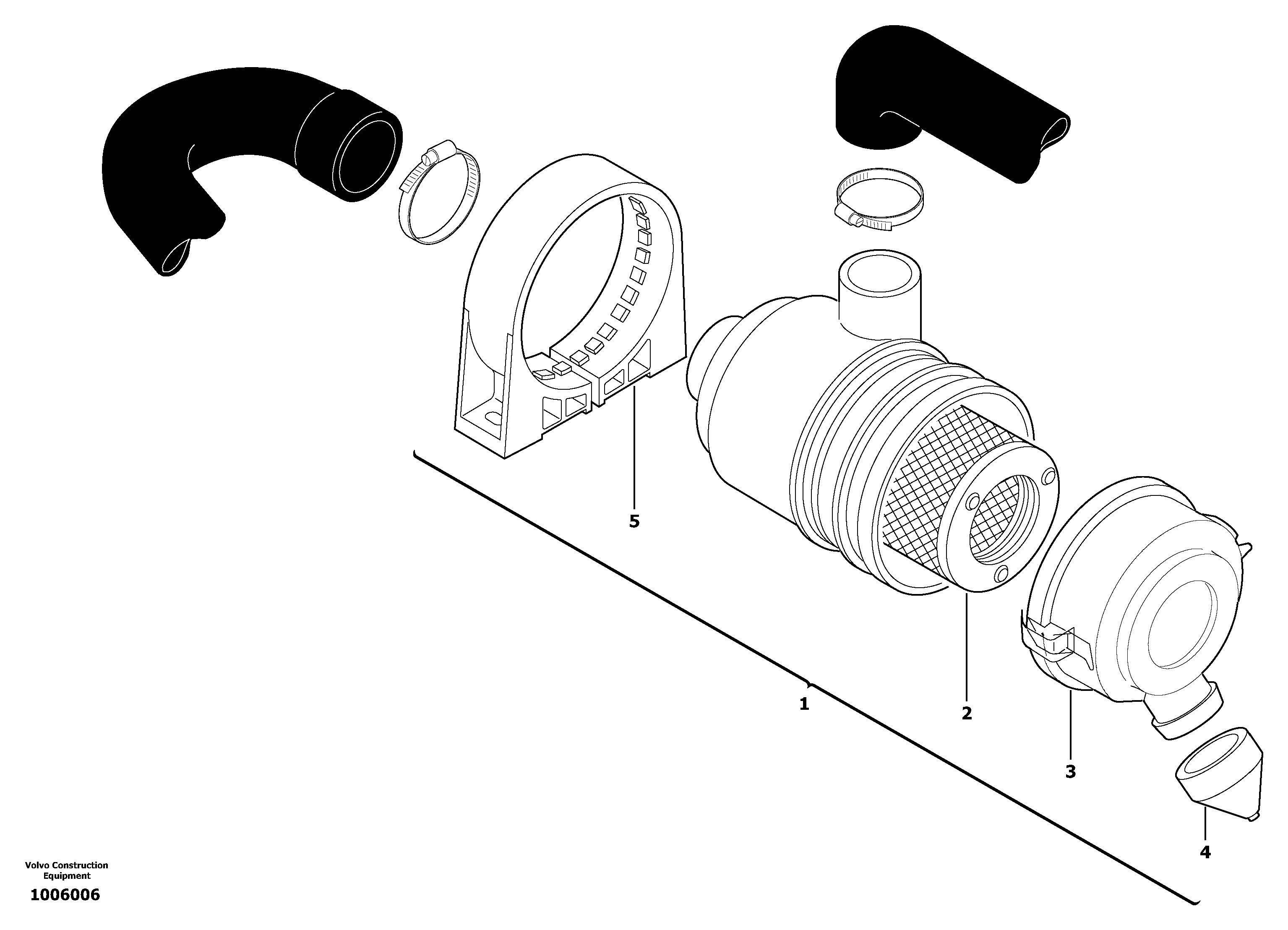 5

1

2

3

4

Volvo Construction Equipment

1006006