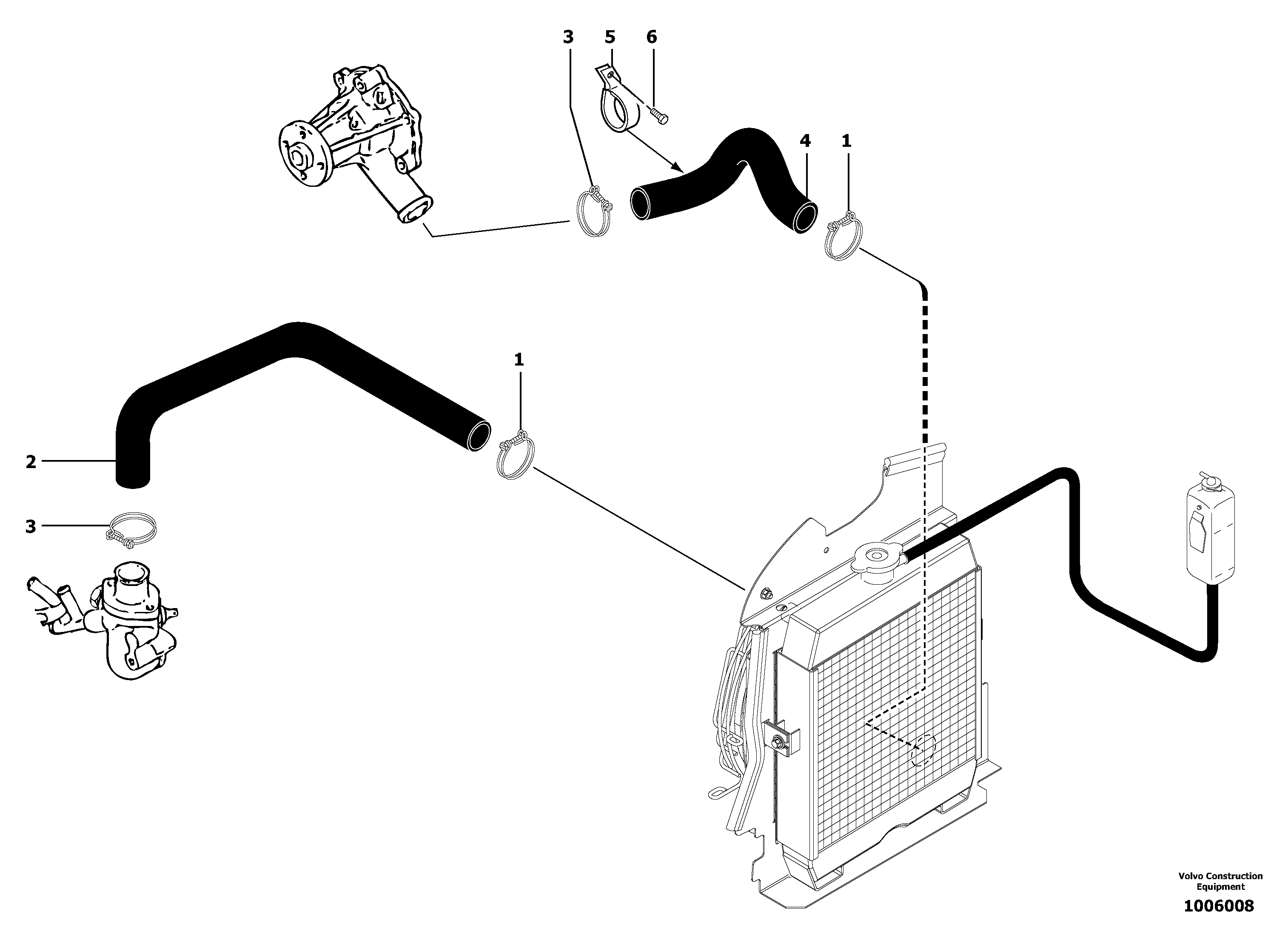 3
5
6
4
1
1
2
3

Volvo Construction Equipment
1006008