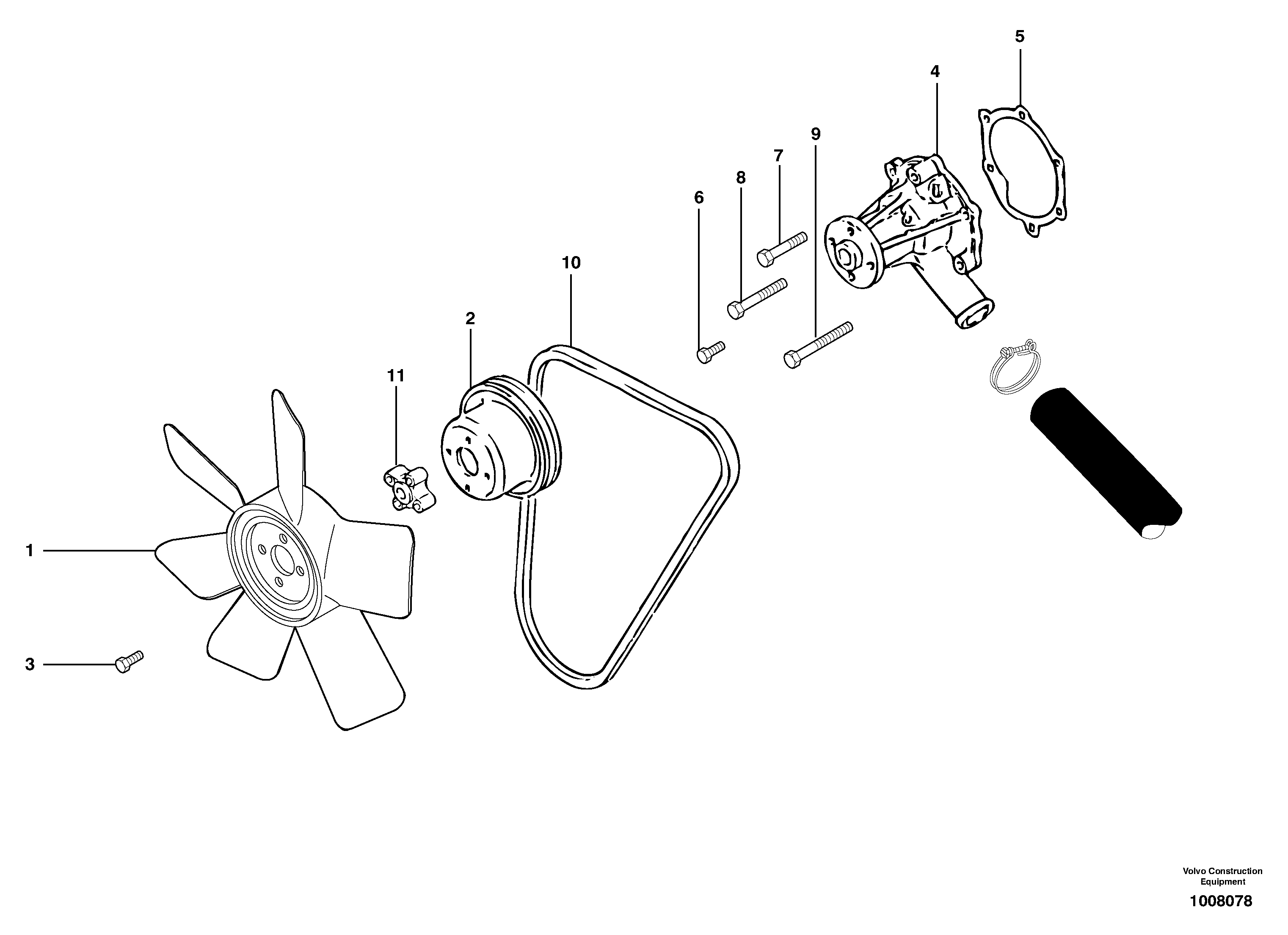 5
4
9
7
8
6
10
2
11
1
3
Volvo Construction Equipment
1008078