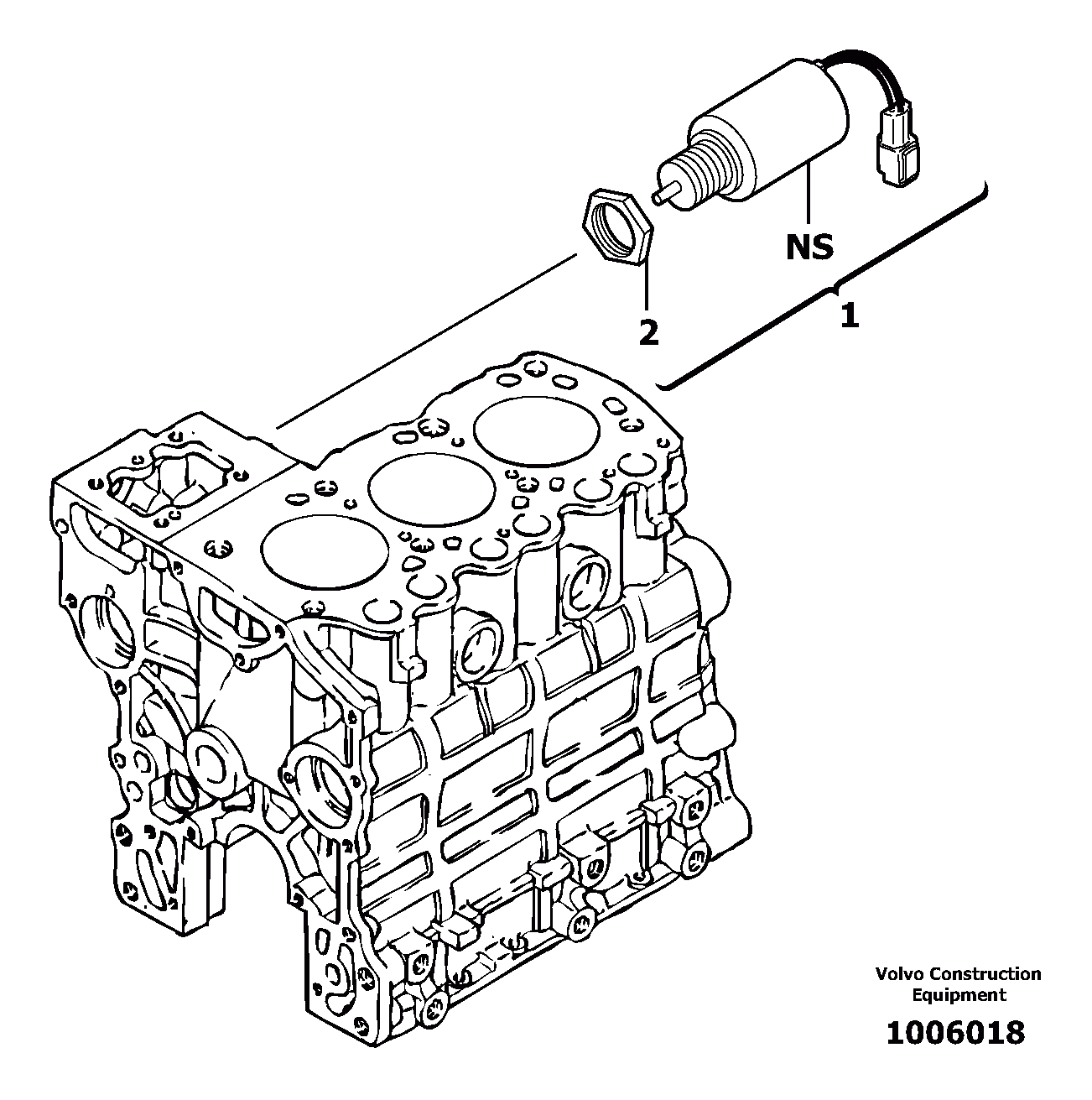 NS

2

1

Volvo Construction Equipment

1006018