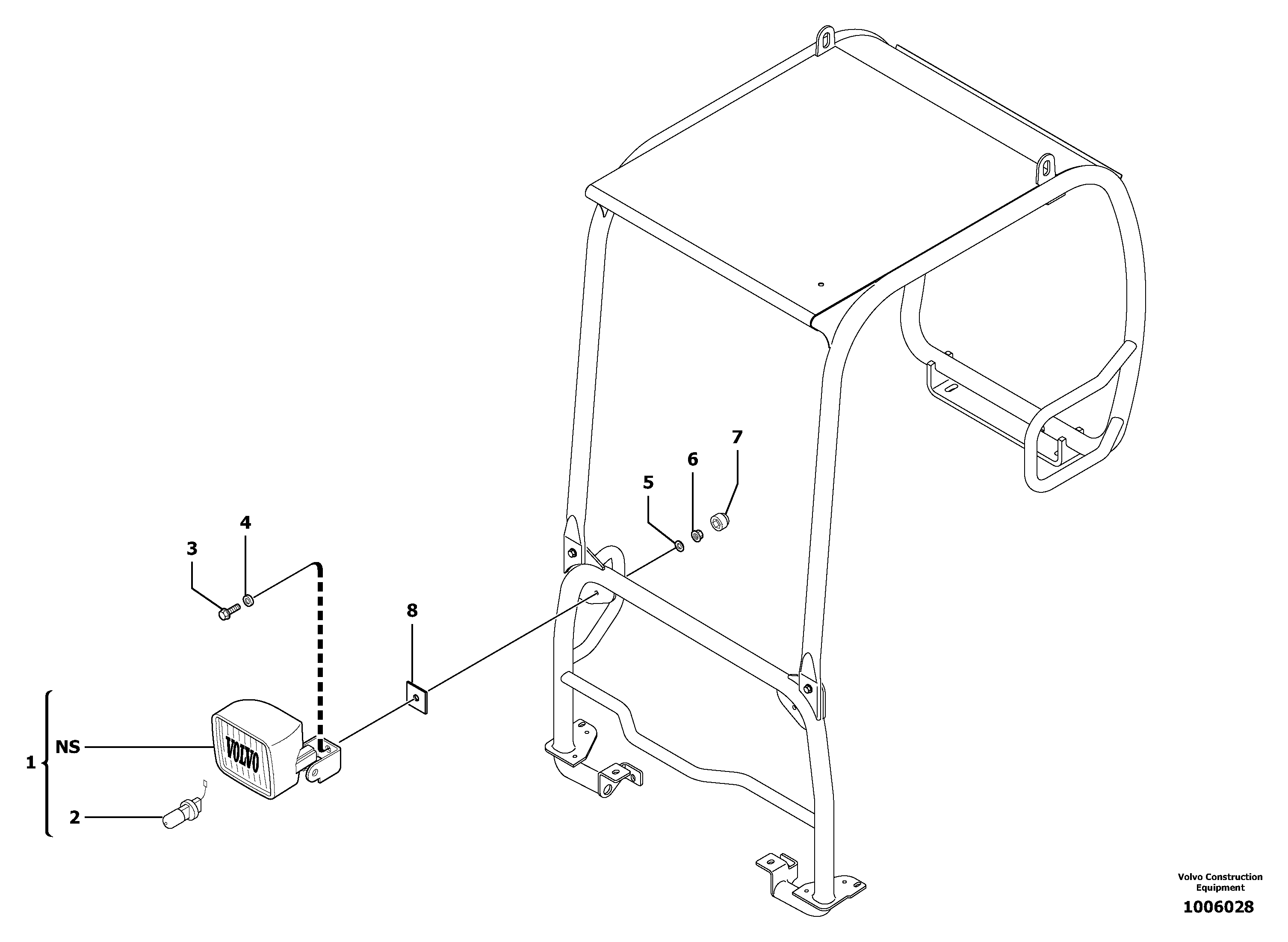 7
6
5
4
3
8
1
NS
VOLVO
2
Volvo Construction Equipment
1006028