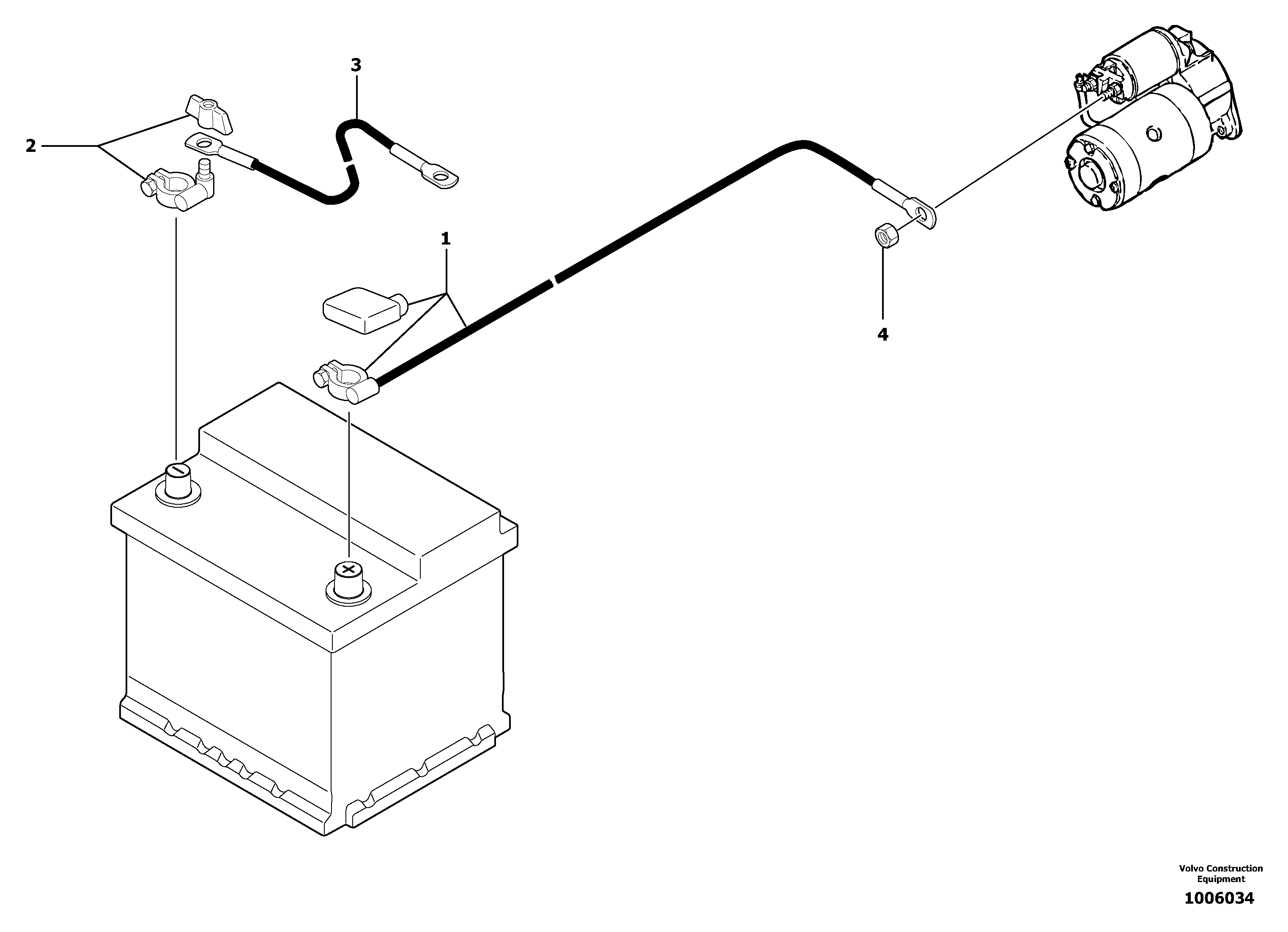 3
2
1
4
Volvo Construction Equipment
1006034