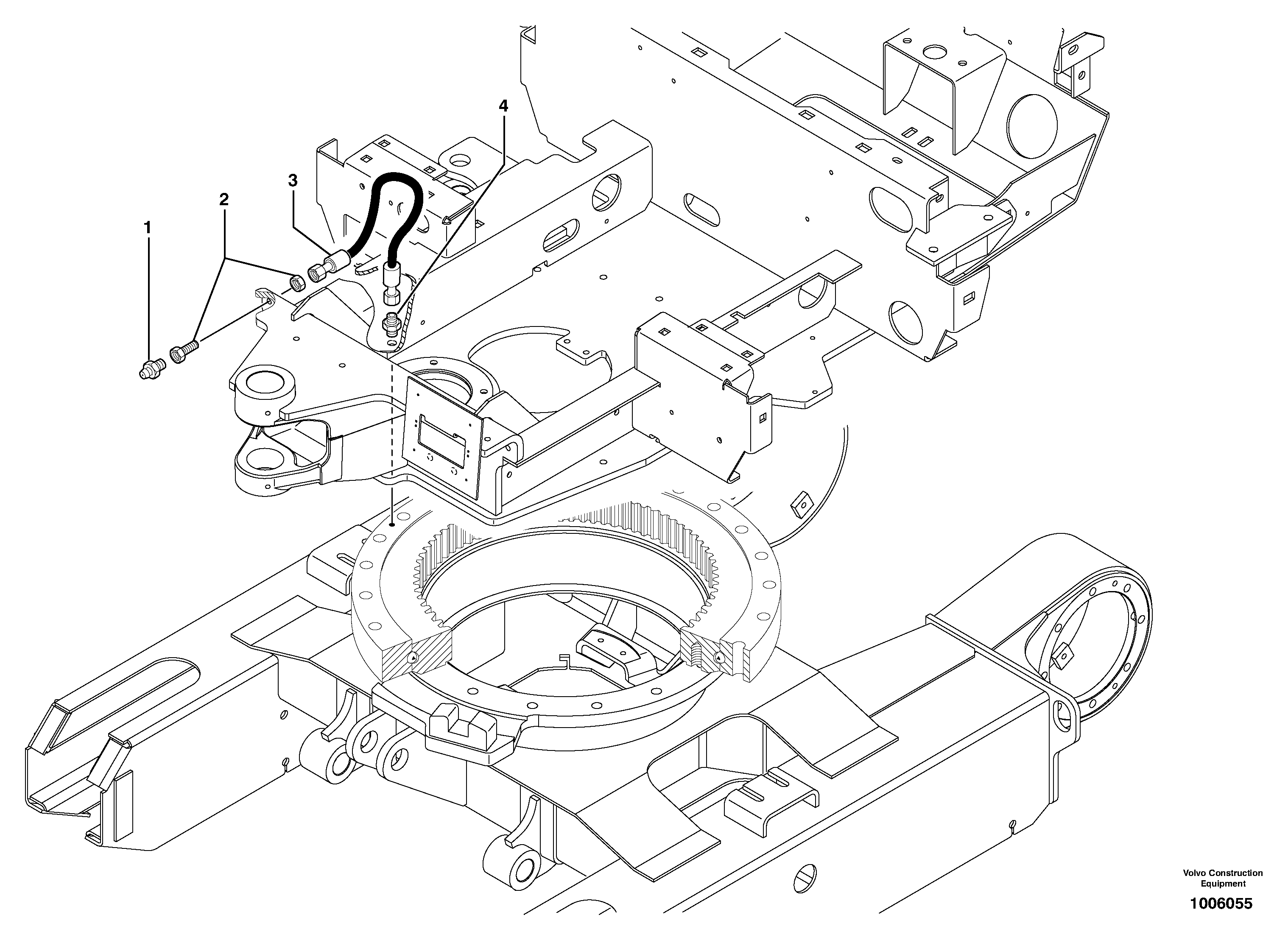 4
3
2
1

Volvo Construction Equipment

1006055