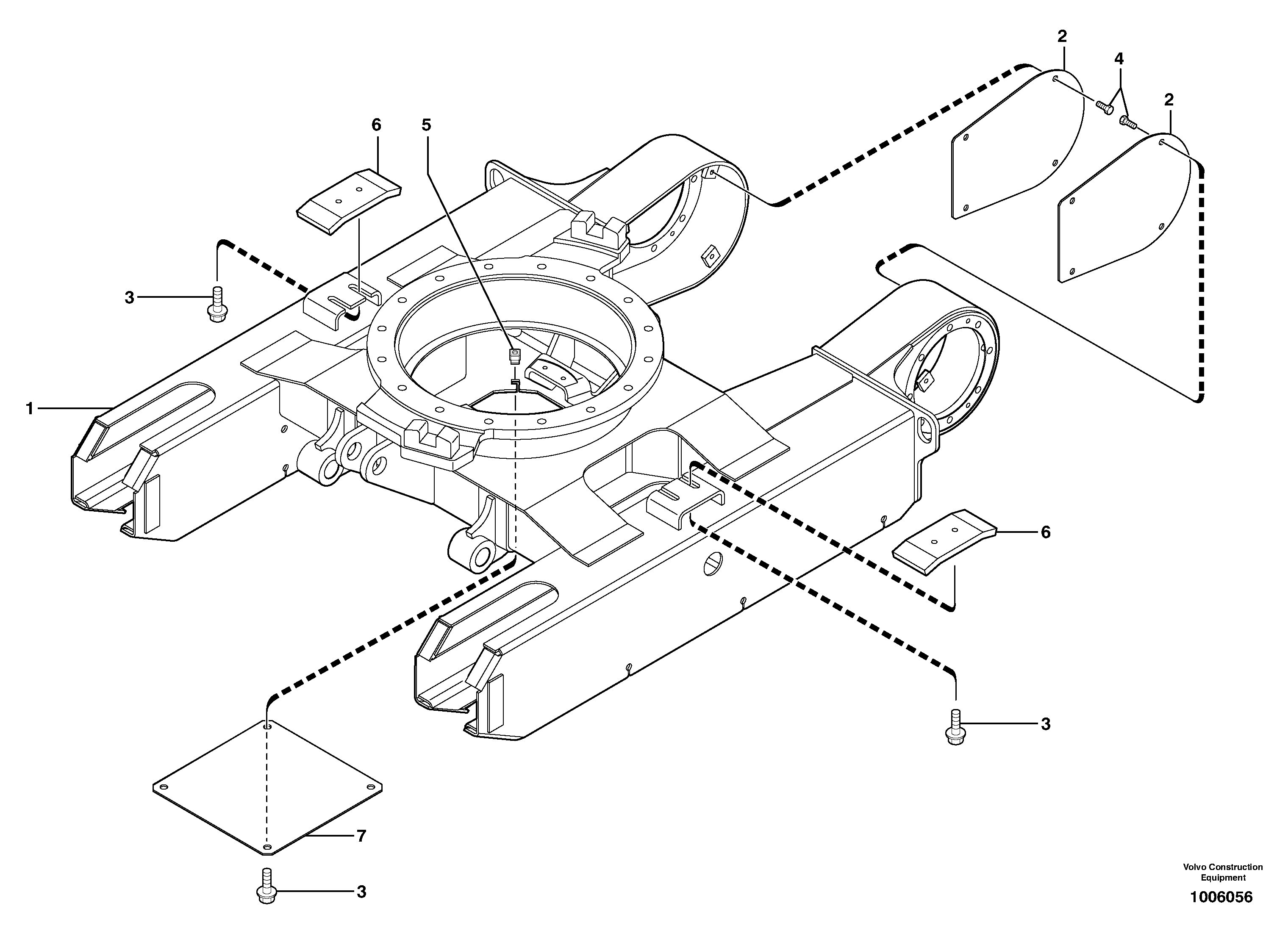 2
4
2
6
5
3
1
6
3
7
3
Volvo Construction Equipment
1006056