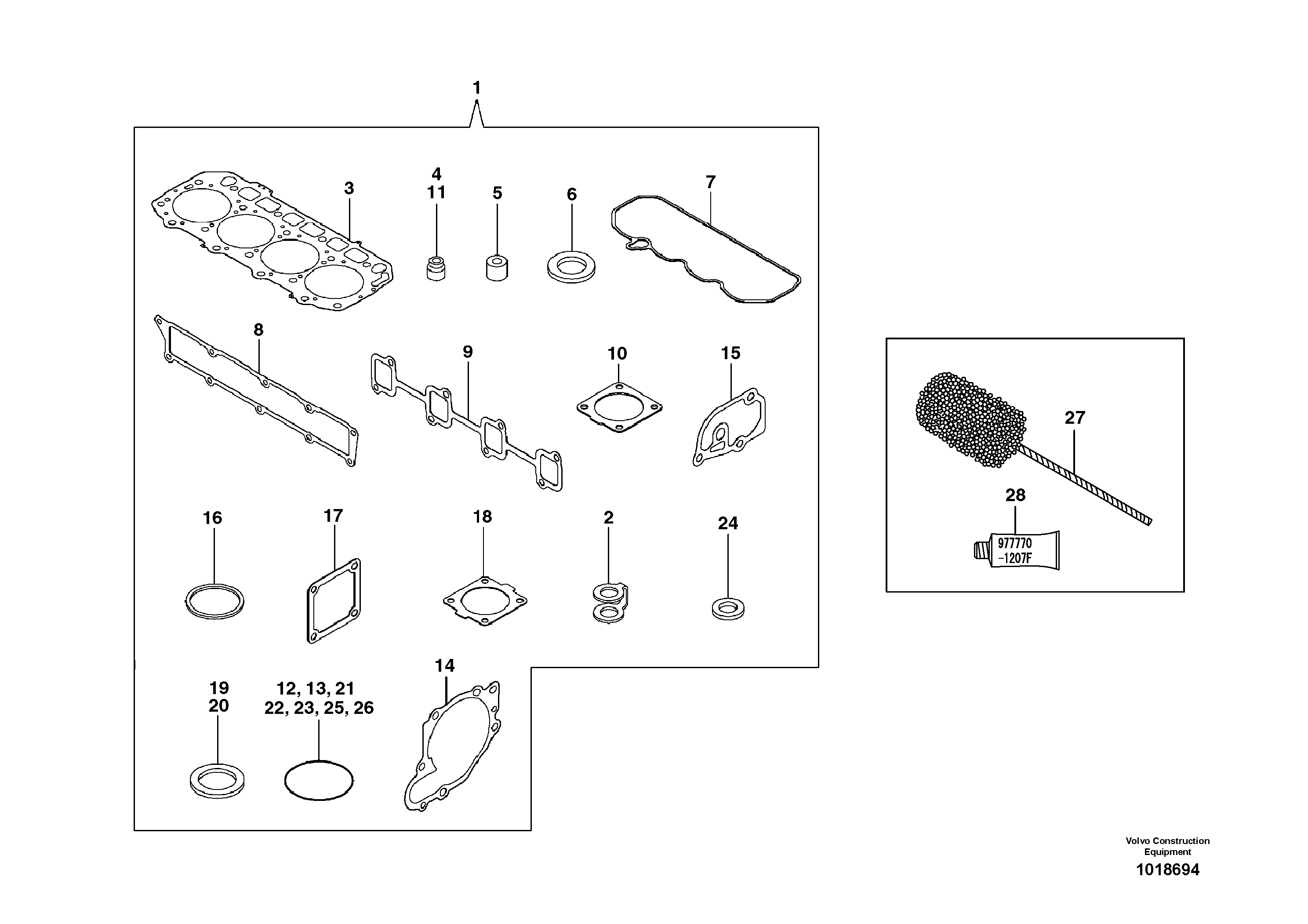 1

3

4
11

5

6

7

8

9

10

15

16

17

18

2

24

19
20

12, 13, 21
22, 23, 25, 26

14

27

28

977770
-1207F

Volvo Construction
Equipment

1018694