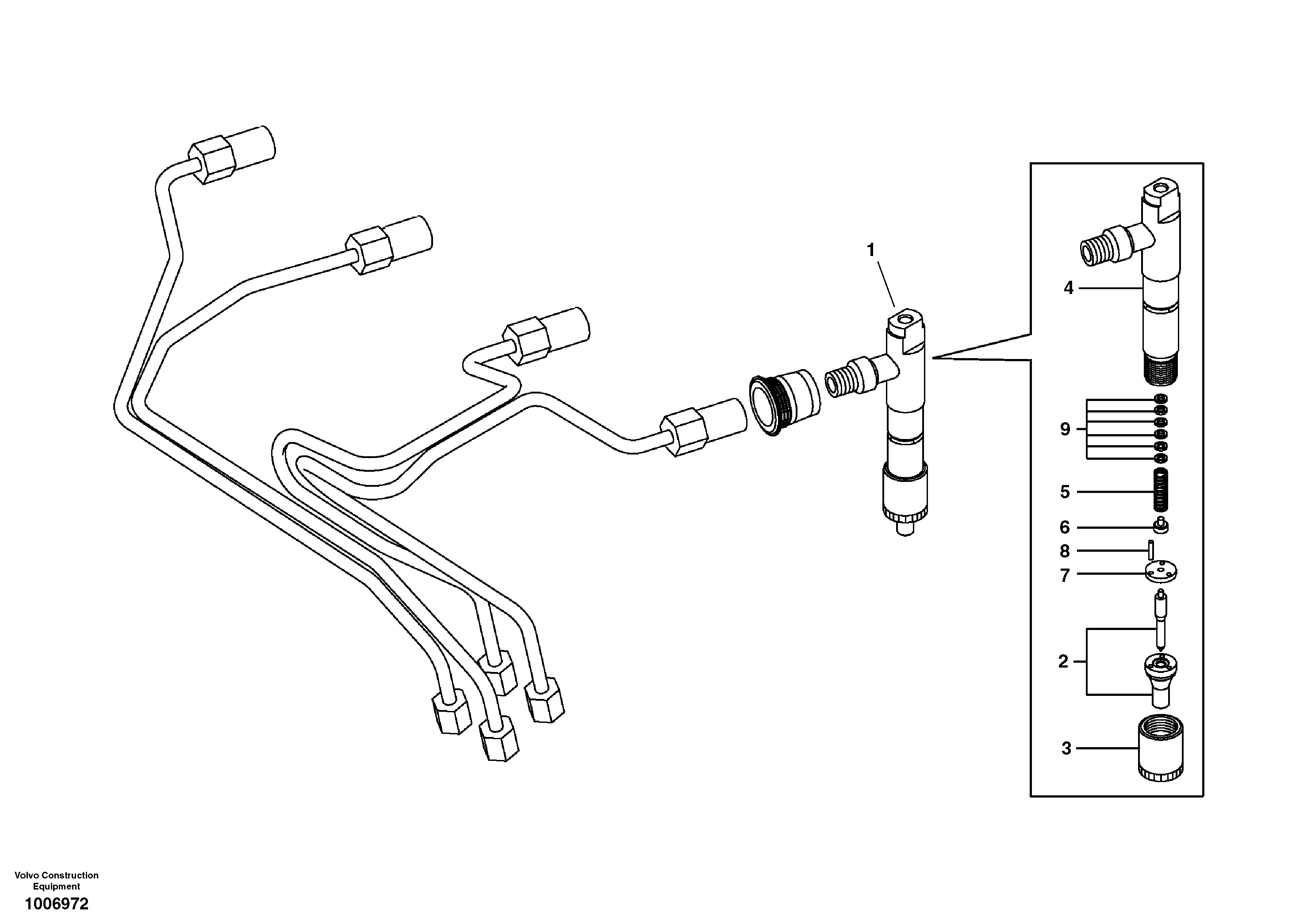 1

4

9

5

6

8

7

2

3

Volvo Construction Equipment

1006972