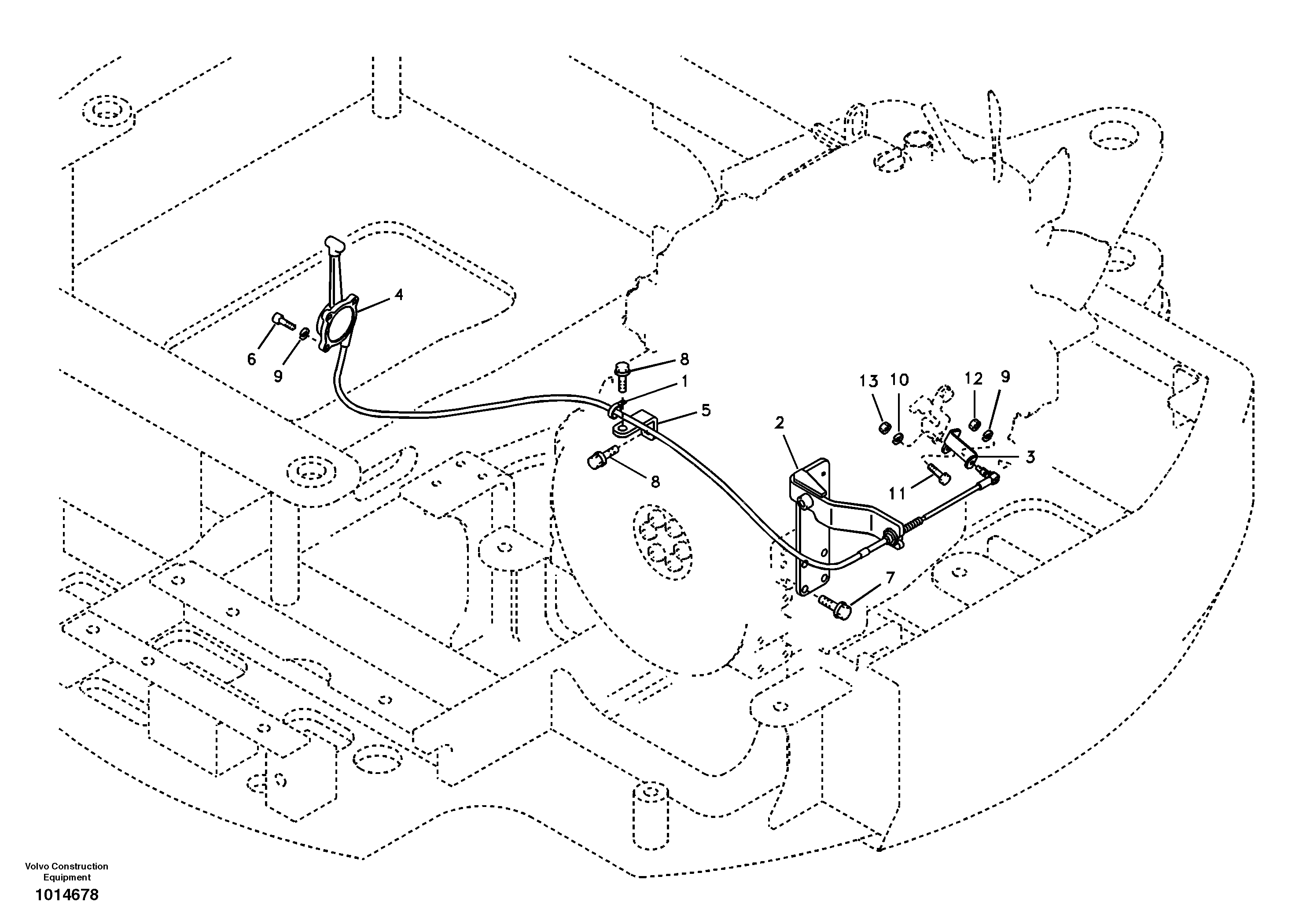 4
6
9
8
1
5
13 10
12 9
2
3
8
11
7
Volvo Construction Equipment
1014678