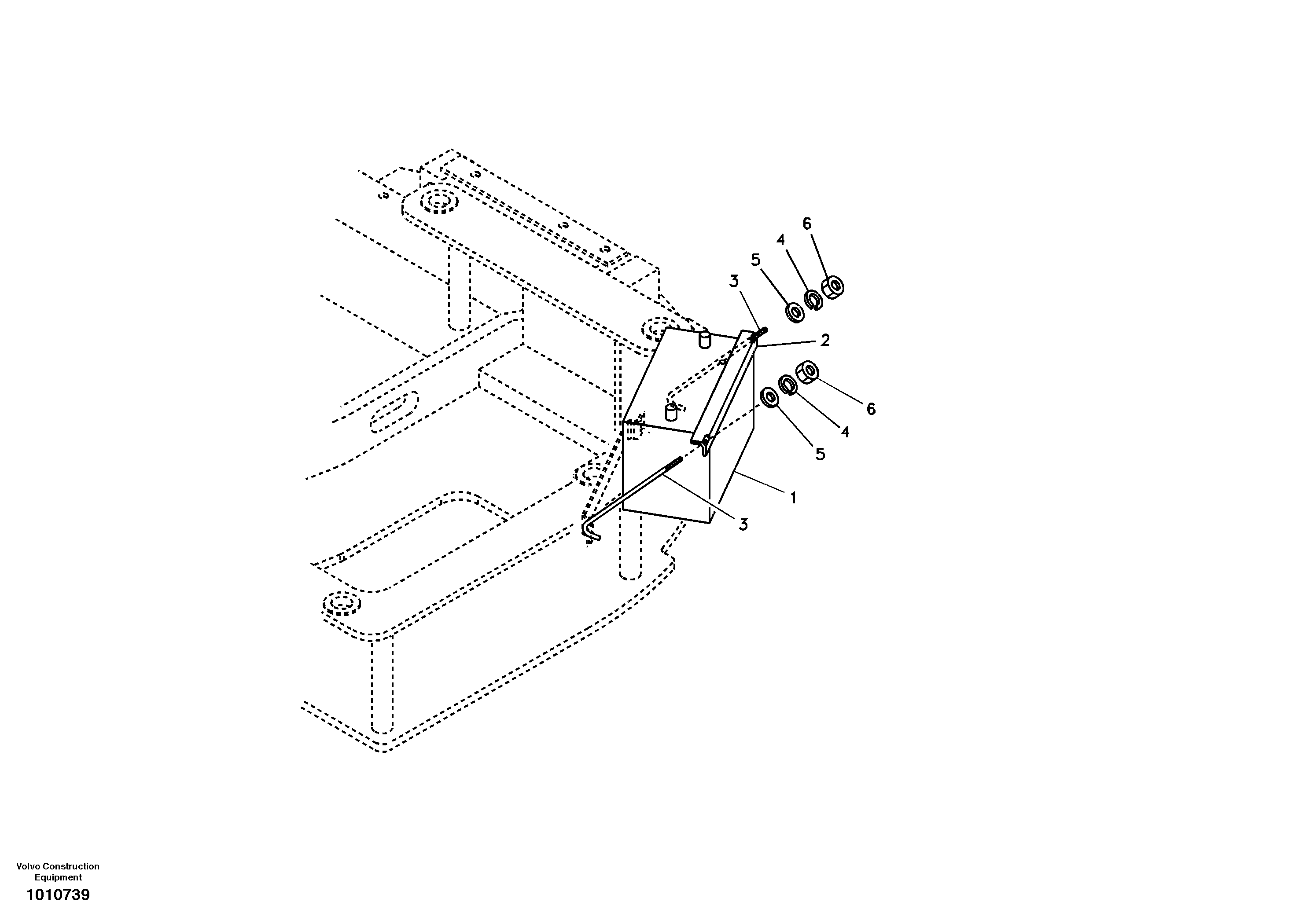 6
4
5
3
2
6
4
5
1
3

Volvo Construction Equipment
1010739