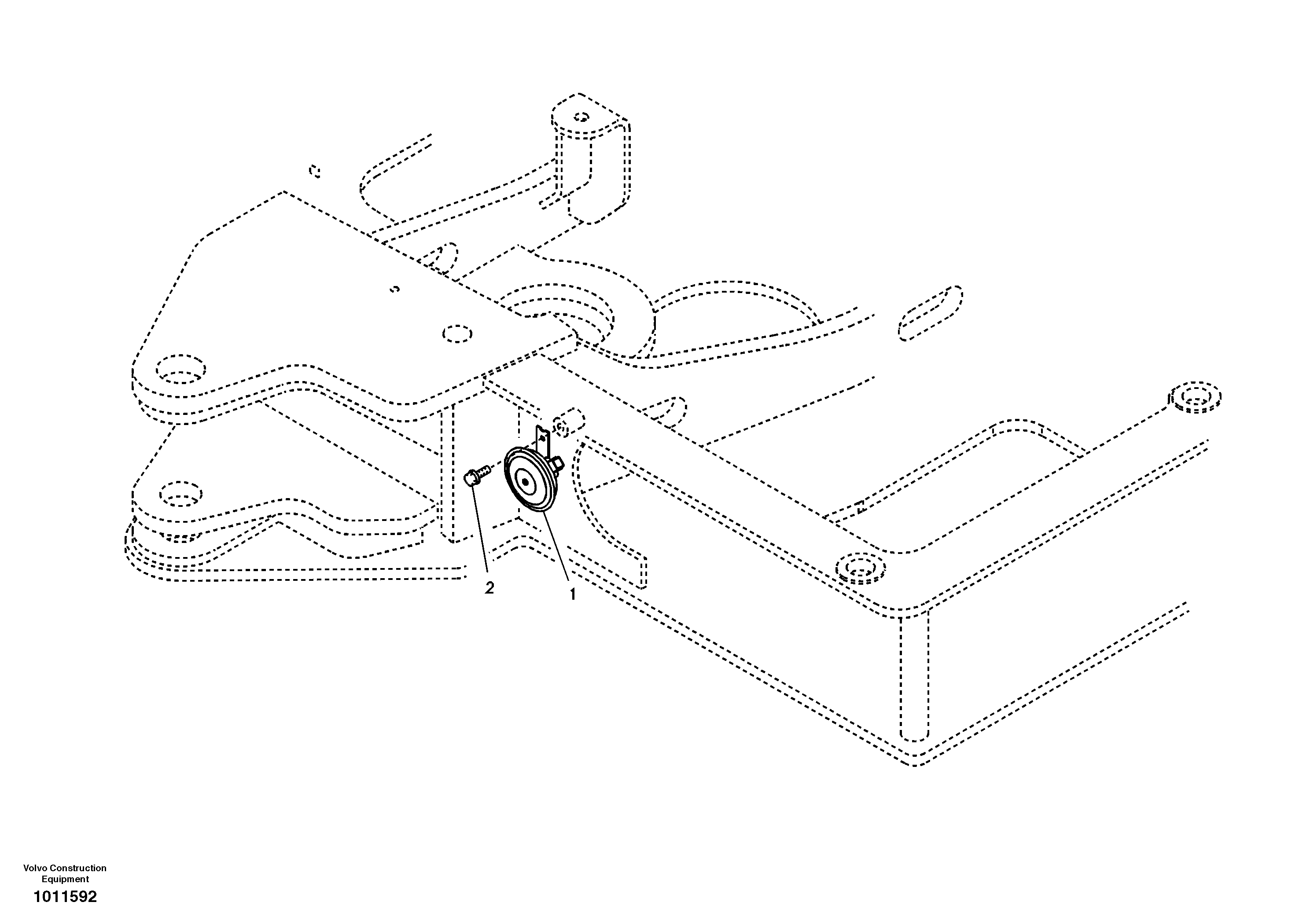 2
1

Volvo Construction Equipment
1011592