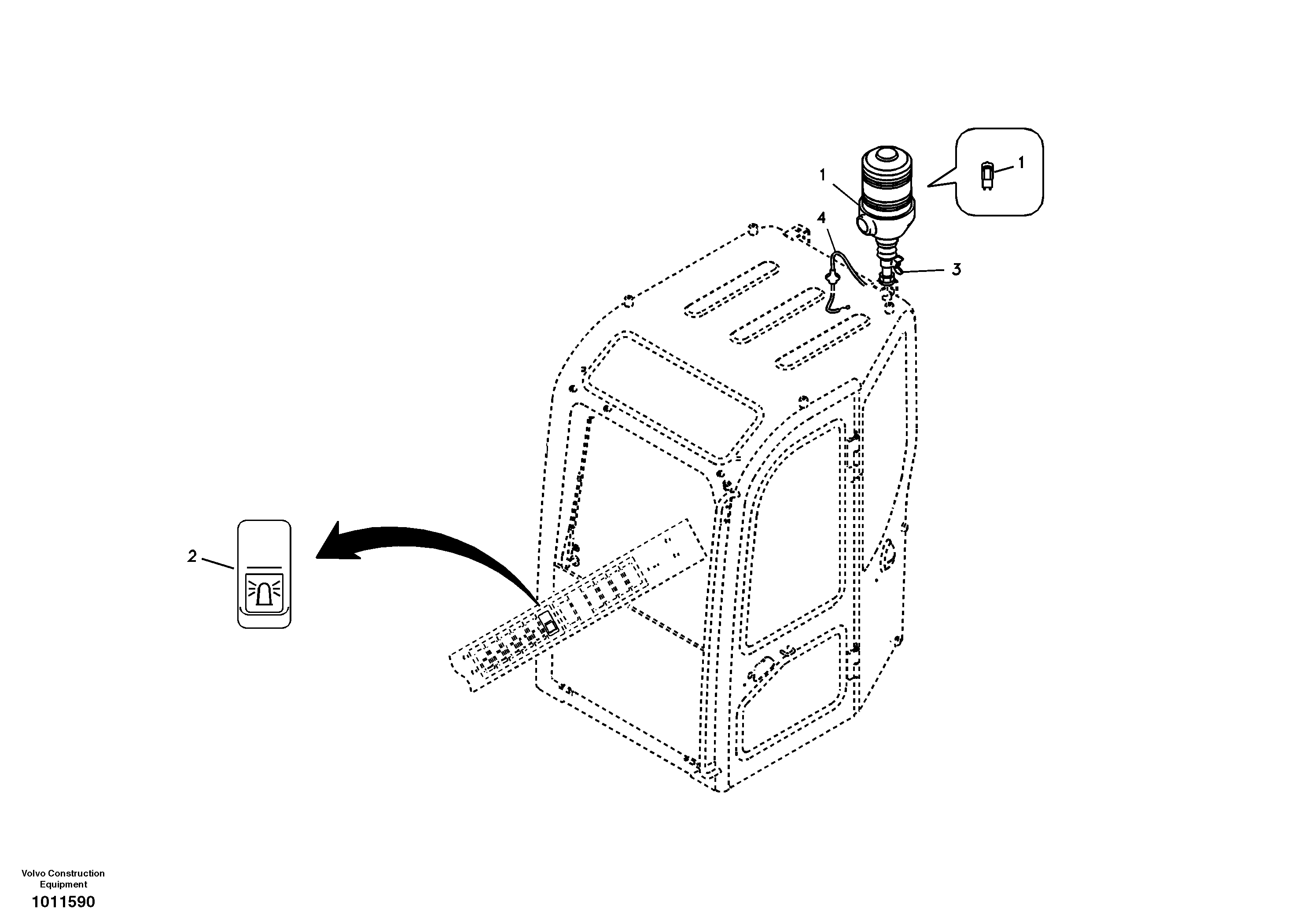 1
1
4
3
2

Volvo Construction Equipment
1011590