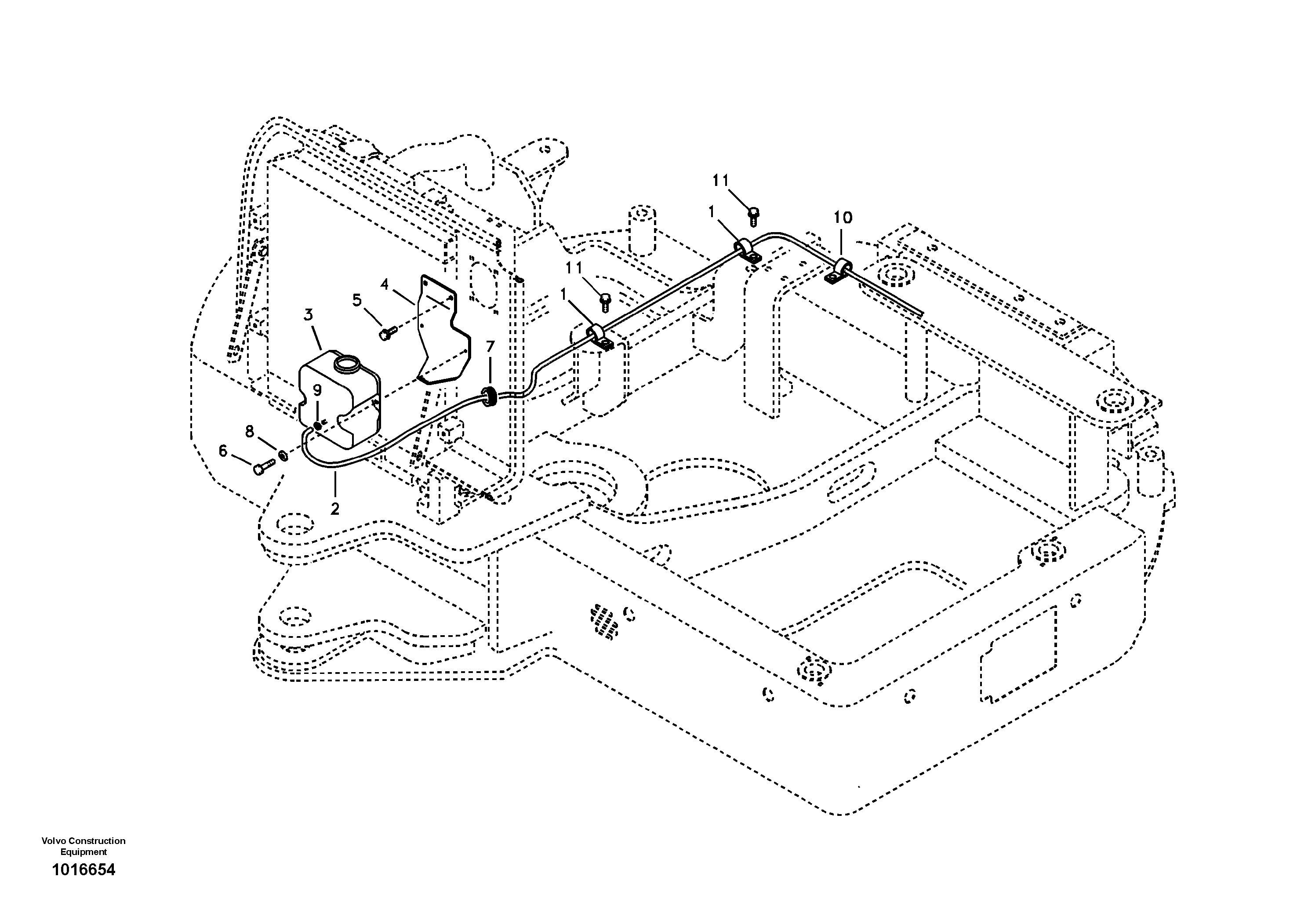 11
1
10
11
1
4
5
3
7
9
8
6
2

Volvo Construction Equipment
1016654