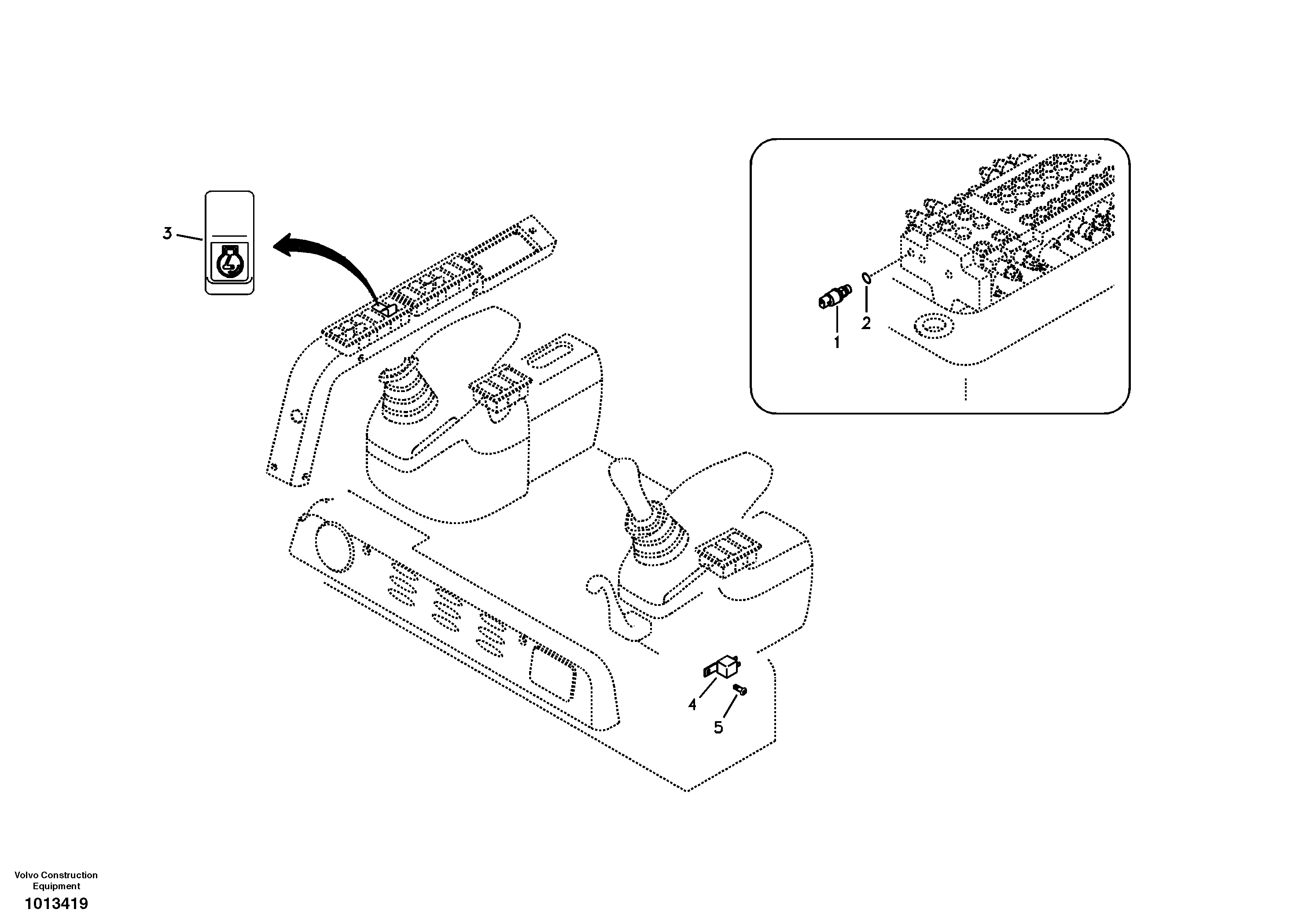 3

1

2

4

5

Volvo Construction Equipment

1013419