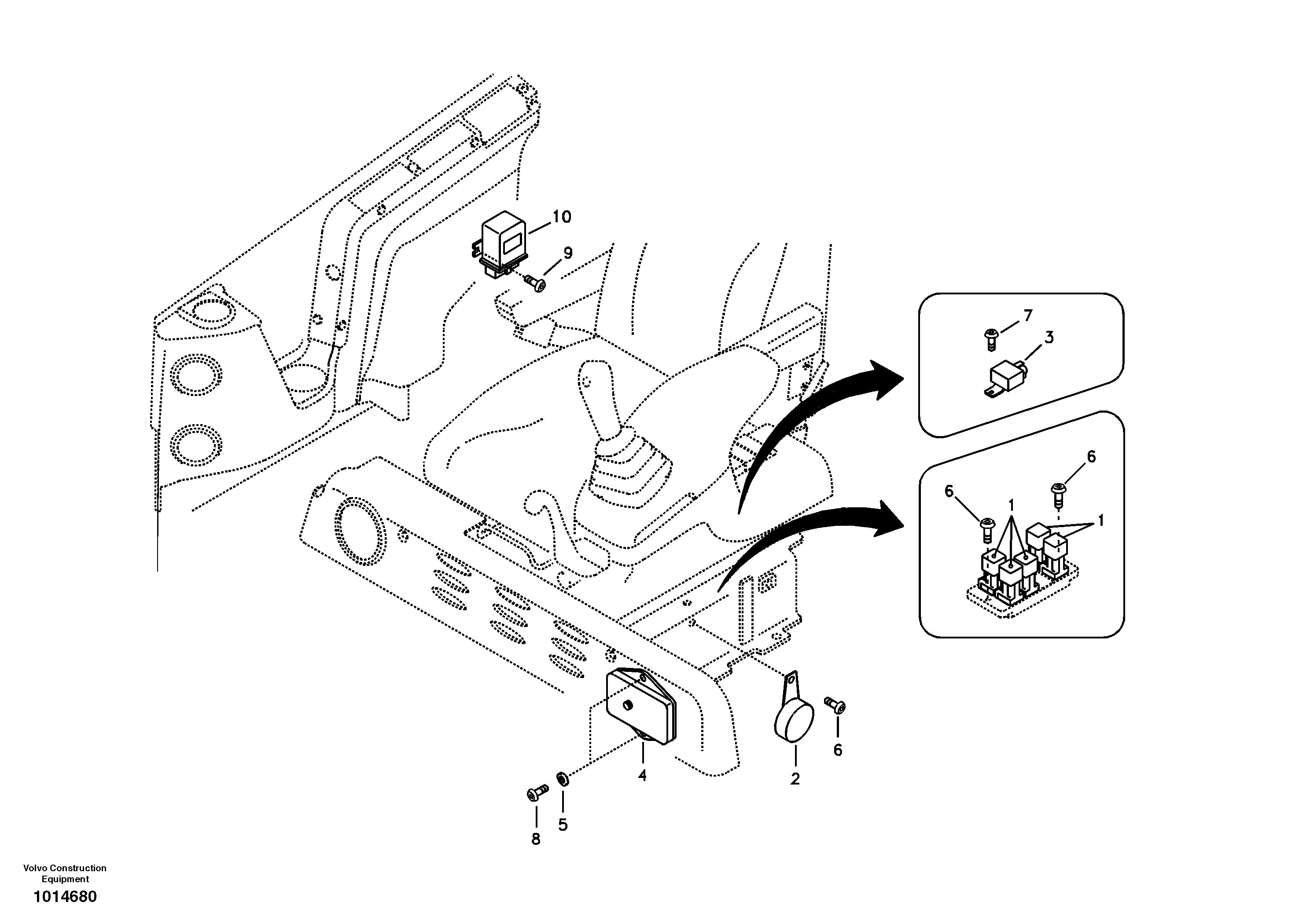 10
9
7
3
6
6
1
1
4
2
6
8
5

Volvo Construction Equipment
1014680