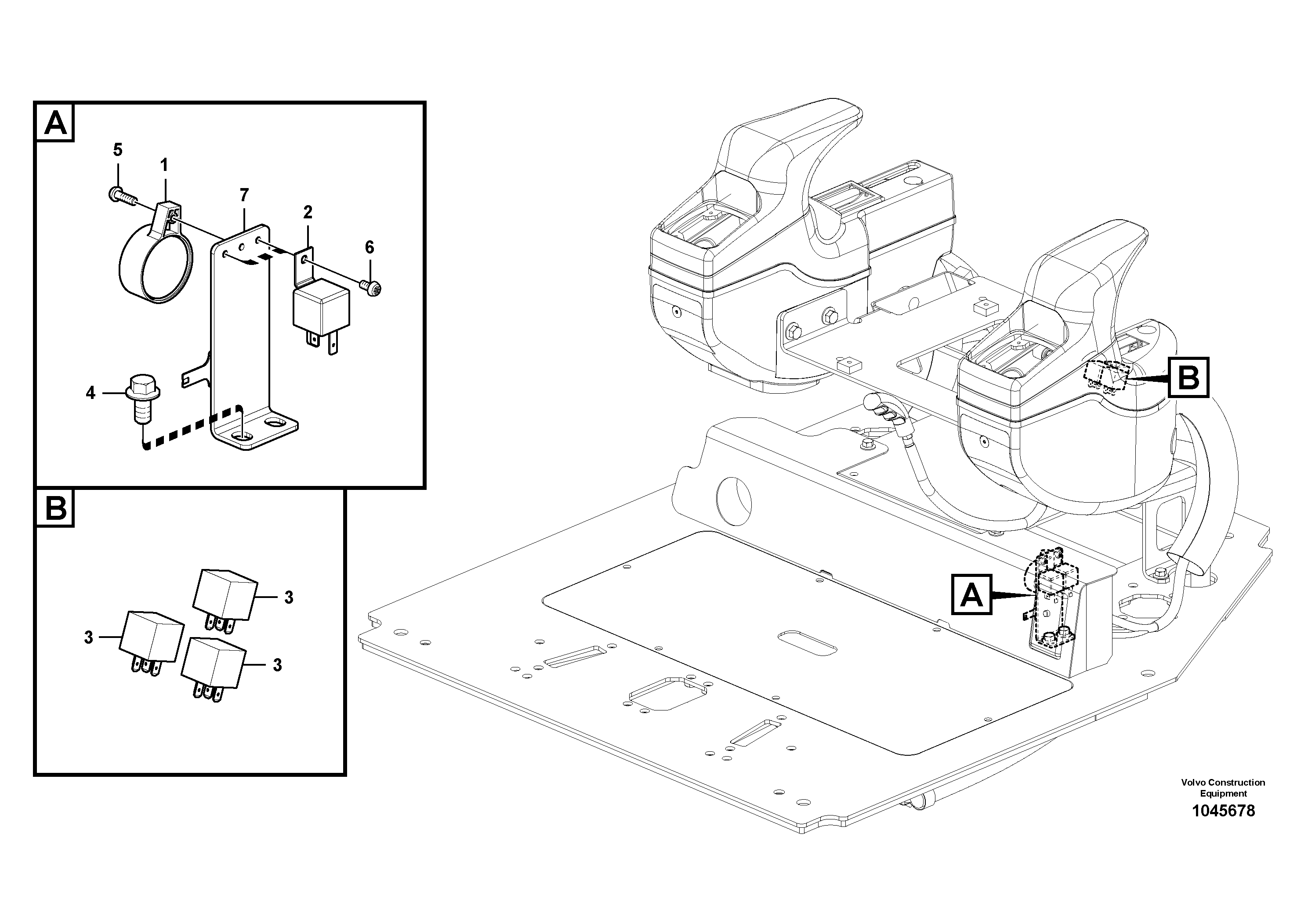 A

5

1

7

2

6

4

B

3

3

3

B

A

Volvo Construction Equipment

1045678