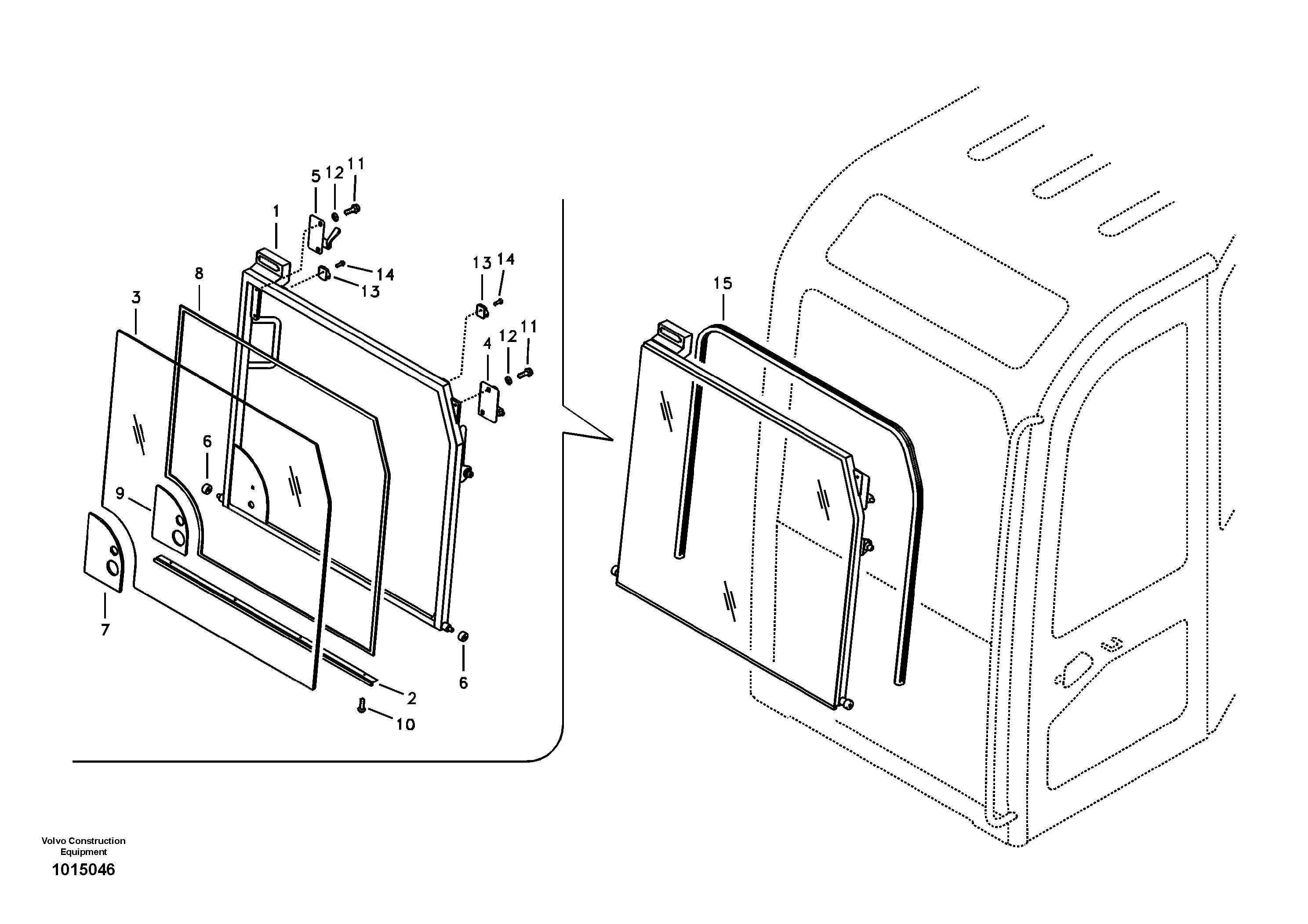 5 12 11
1
14
13
13 14
8
3
15
4 12 11
6
9
7
6
2
10

Volvo Construction Equipment
1015046