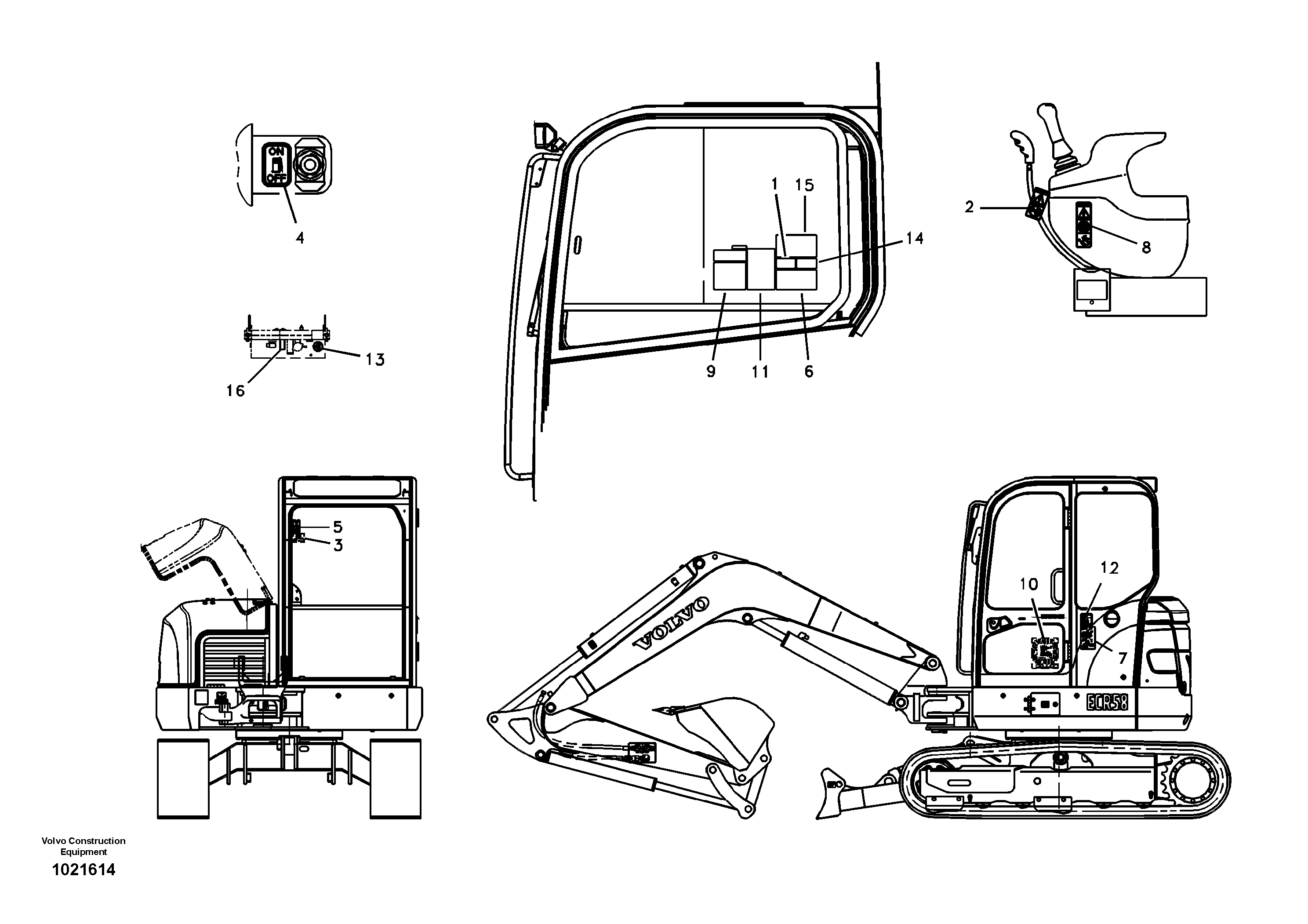 ON
OFF
4
16
13
1
15
14
9
11
6
2
8
5
3
VOLVO
10
12
7
ECR58
Volvo Construction Equipment
1021614