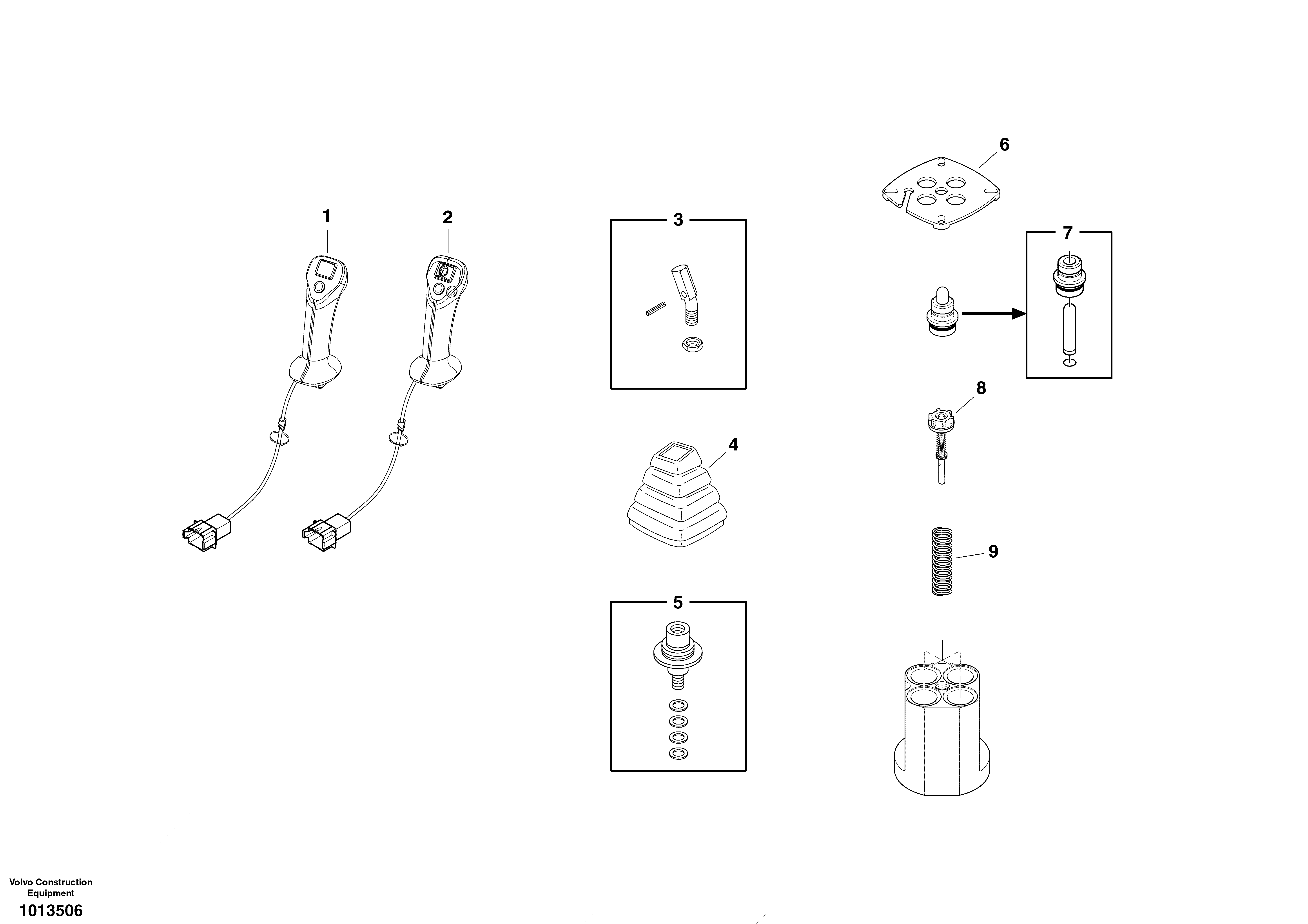 1
2
3
4
5
6
7
8
9

Volvo Construction Equipment
1013506