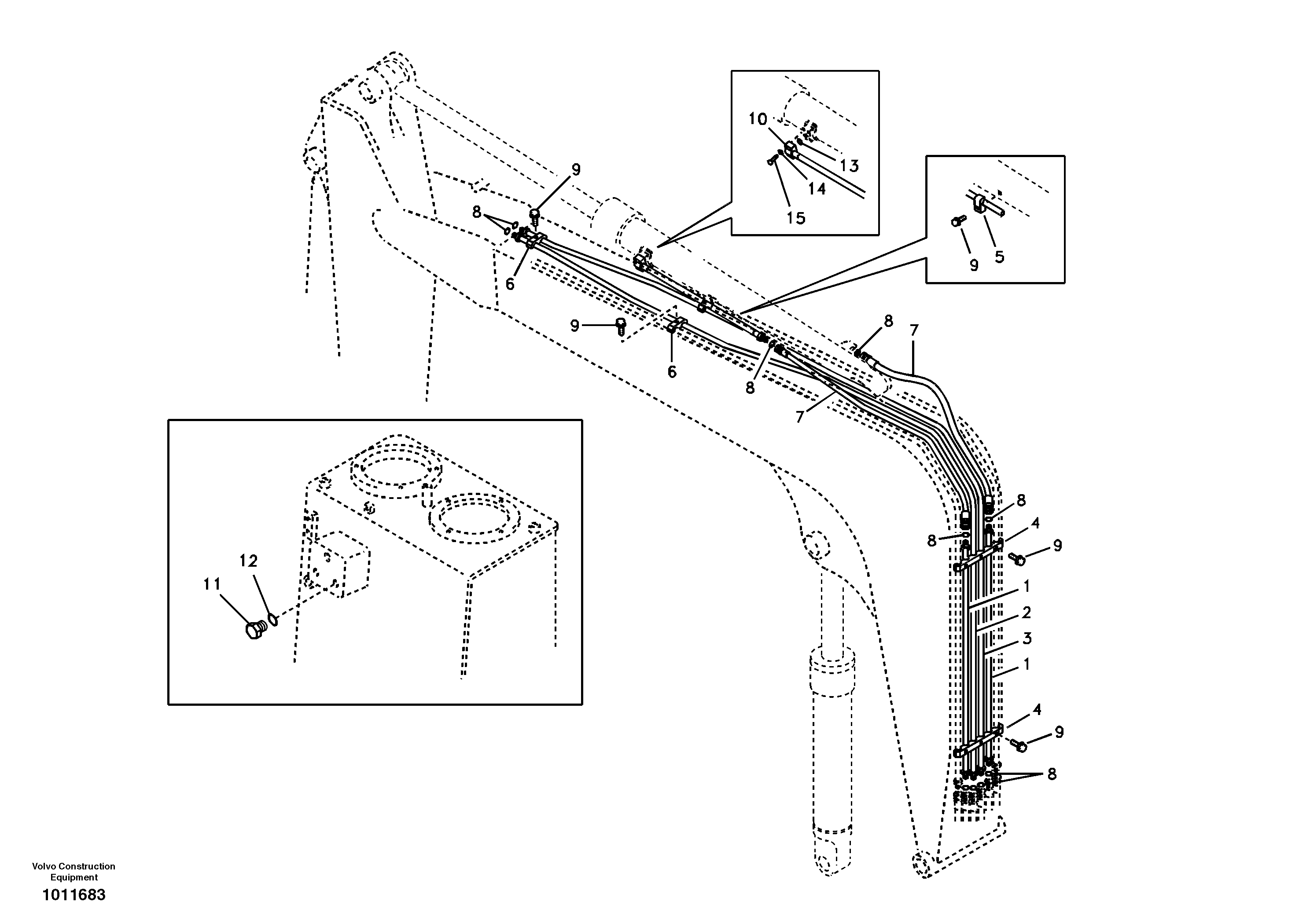 10
13
14
15
9
5
9
8
6
9
6
8
7
8
7
8
4
8
9
1
2
3
1
4
9
8
12
11

Volvo Construction Equipment
1011683