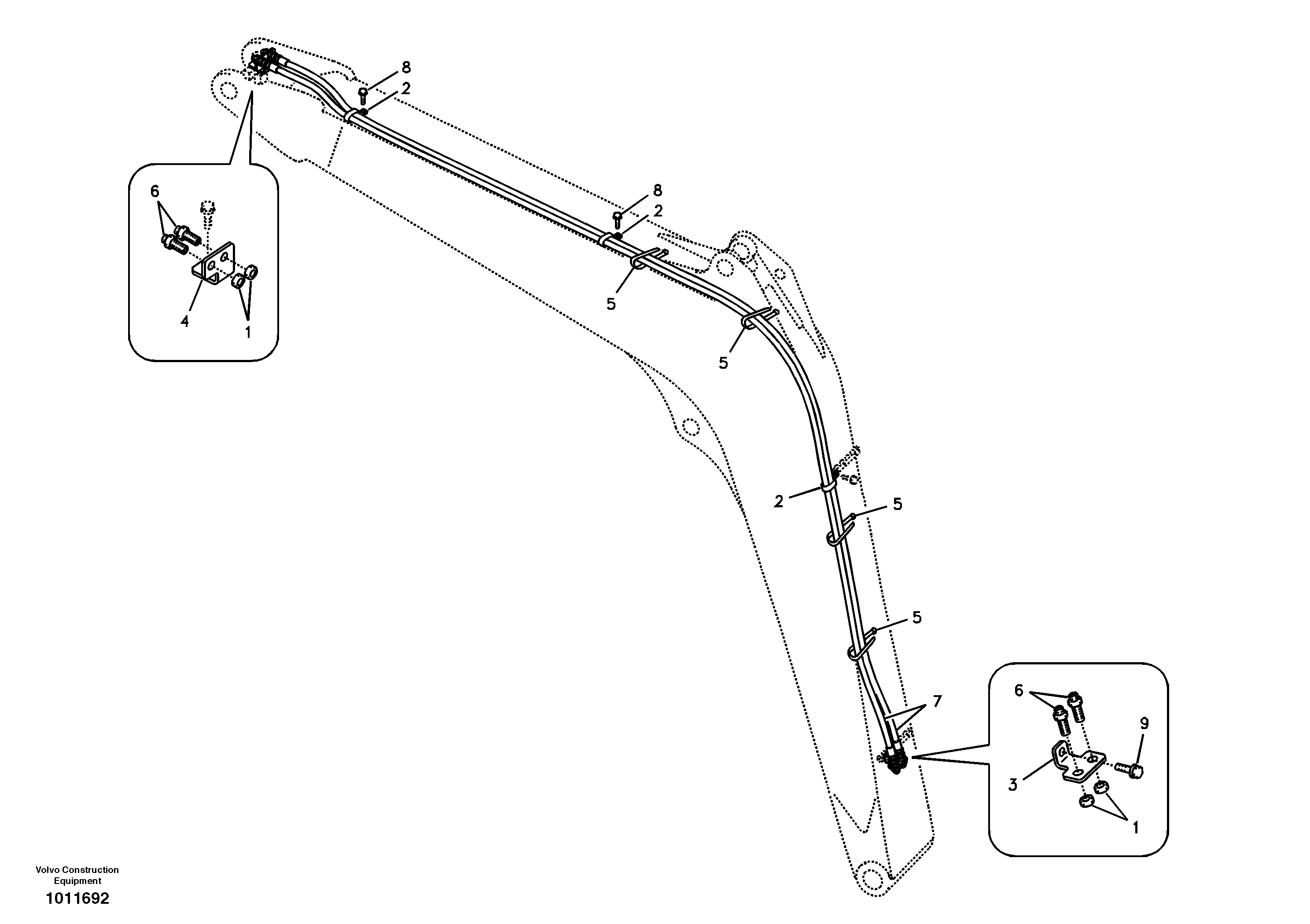 8
2
6
4
1
8
2
5
5
2
5
5
7
6
9
3
1

Volvo Construction Equipment
1011692